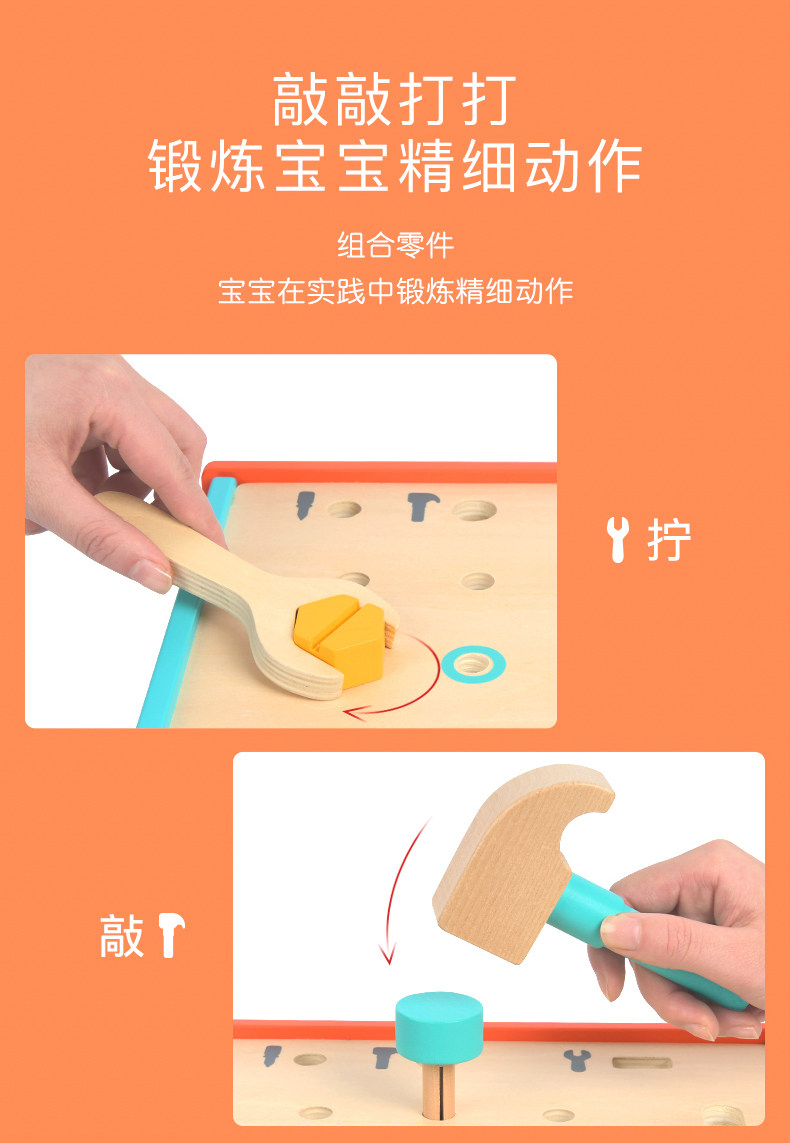 敲敲打打
锻炼宝宝精细动作

组合零件
宝宝在实践中锻炼精细动作

拧

敲