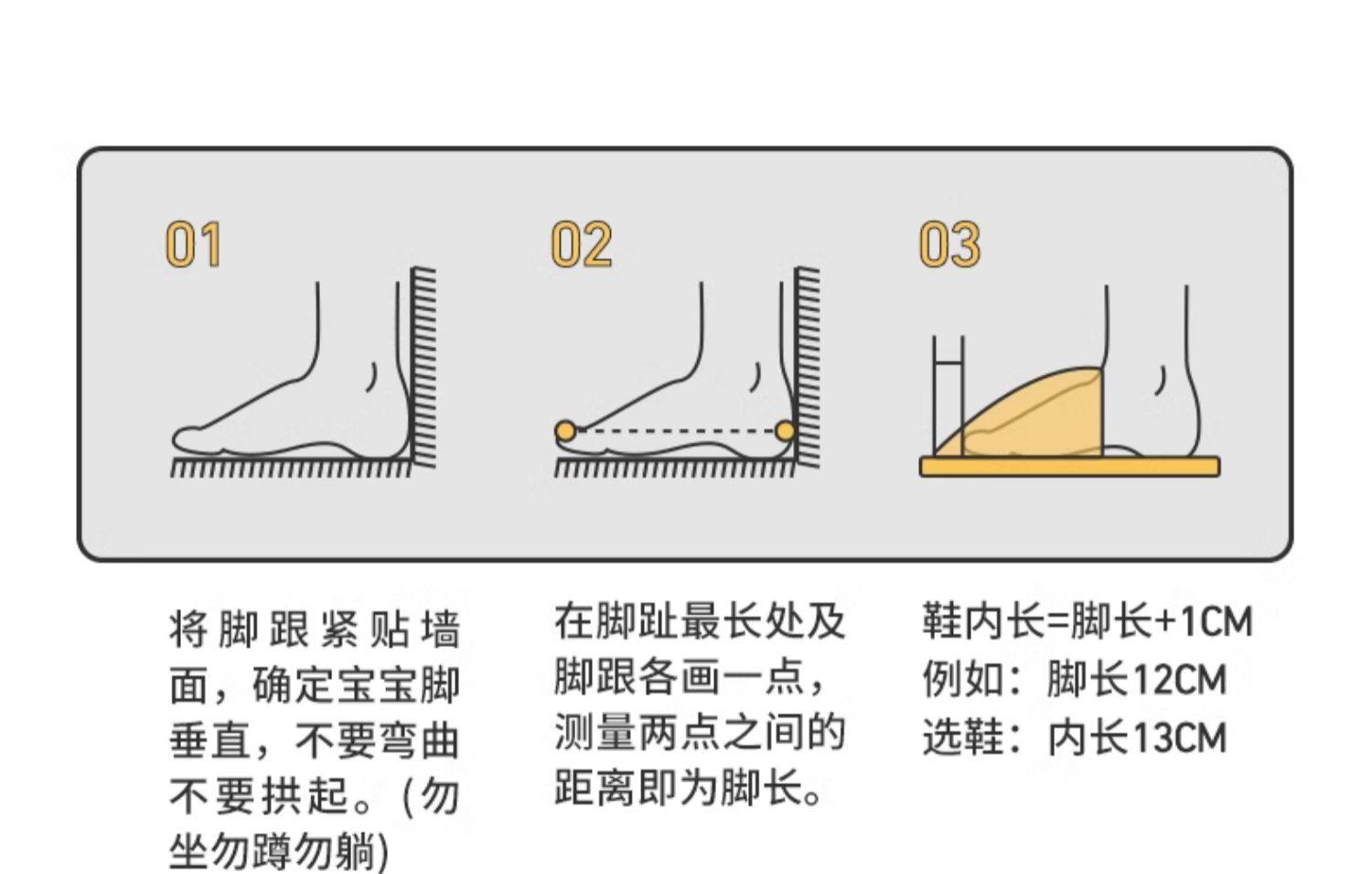 01

02

03

将脚跟紧贴墙面，确定宝宝脚垂直，不要弯曲不要拱起。(勿坐勿蹲勿躺)

在脚趾最长处及脚跟各画一点，测量两点之间的距离即为脚长。

鞋内长=脚长+1CM
例如：脚长12CM
选鞋：内长13CM