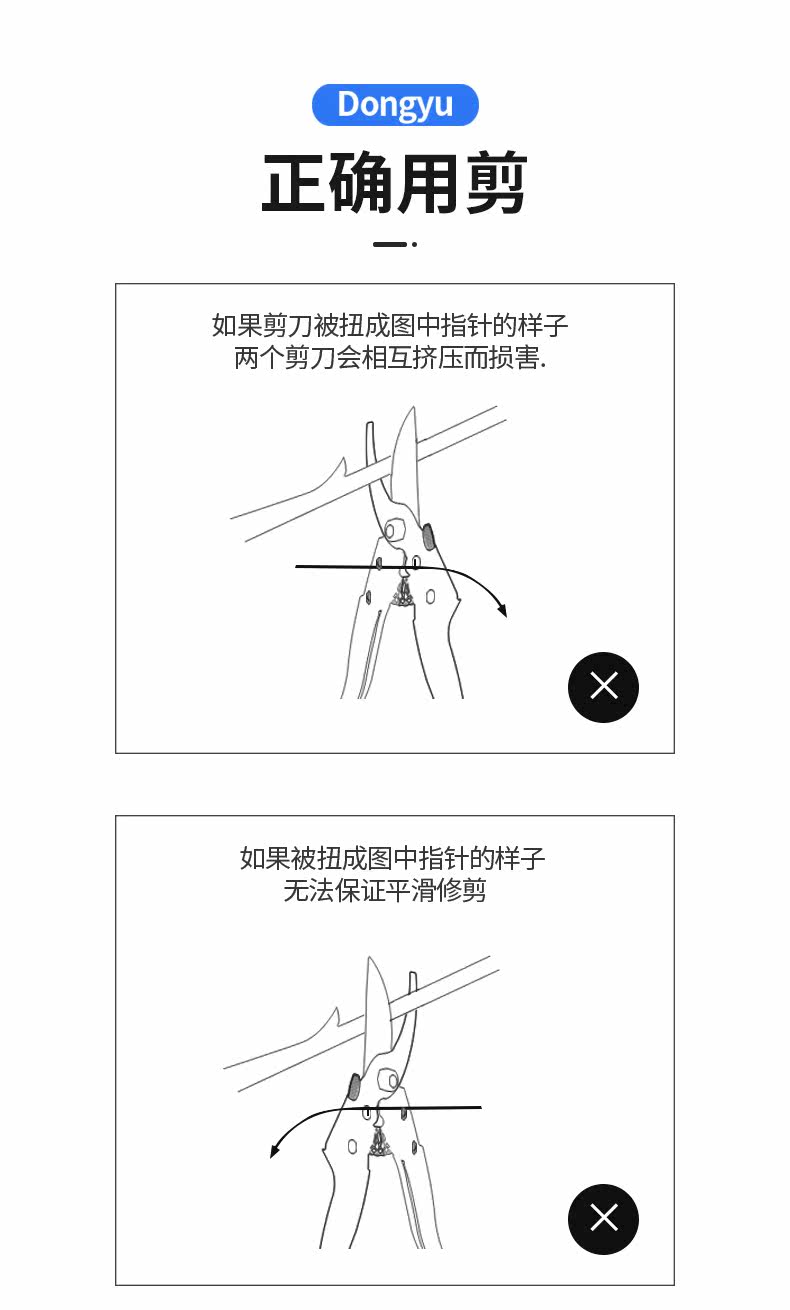 Dongyu

正确用剪

如果剪刀被扭成图中指针的样子
两个剪刀会相互挤压而损害.

如果被扭成图中指针的样子
无法保证平滑修剪