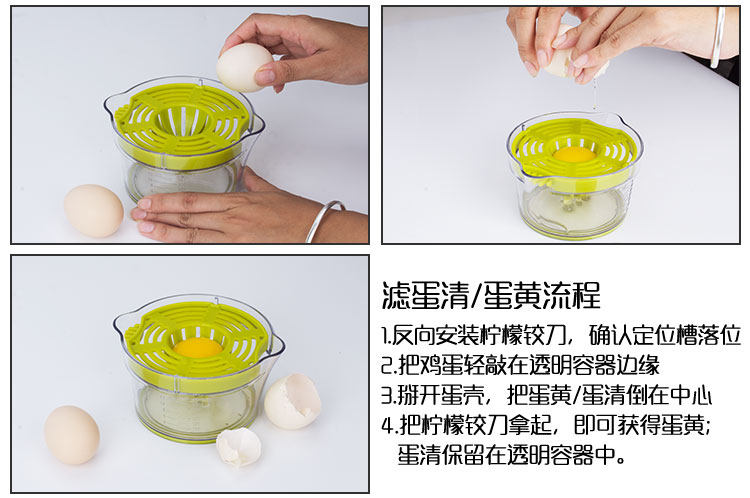 滤蛋清/蛋黄流程

1.反向安装柠檬铰刀，确认定位槽落位
2.把鸡蛋轻敲在透明容器边缘
3.掰开蛋壳，把蛋黄/蛋清倒在中心
4.把柠檬铰刀拿起，即可获得蛋黄；蛋清保留在透明容器中。