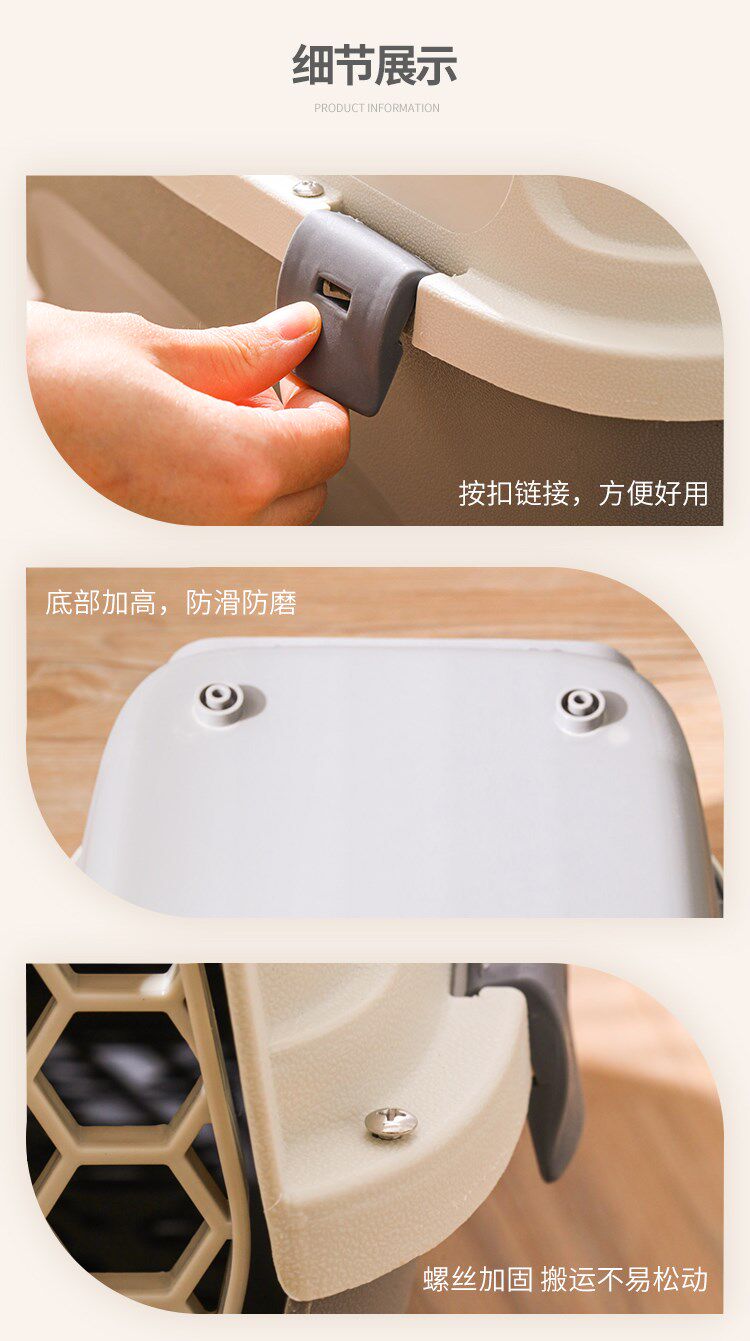 细节展示
PRODUCT INFORMATION

按扣链接，方便好用

底部加高，防滑防磨

螺丝加固 搬运不易松动