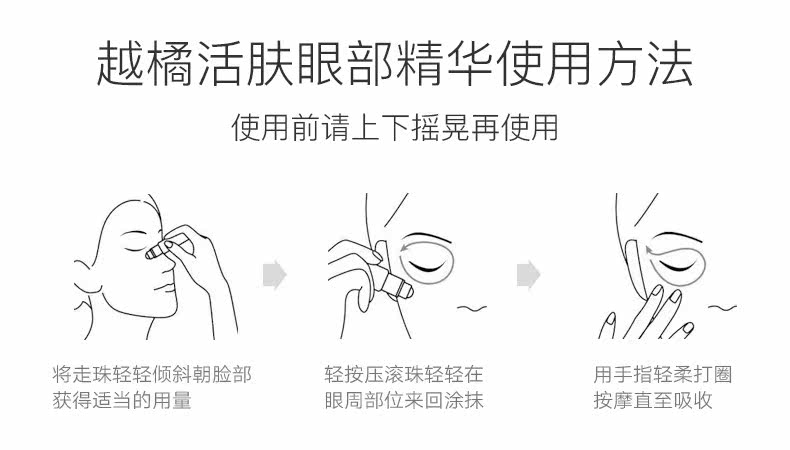 越橘活肤眼部精华使用方法

使用前请上下摇晃再使用

将走珠轻轻倾斜朝脸部获得适当的用量

轻按压滚珠轻轻在眼周部位来回涂抹

用手指轻柔打圈按摩直至吸收