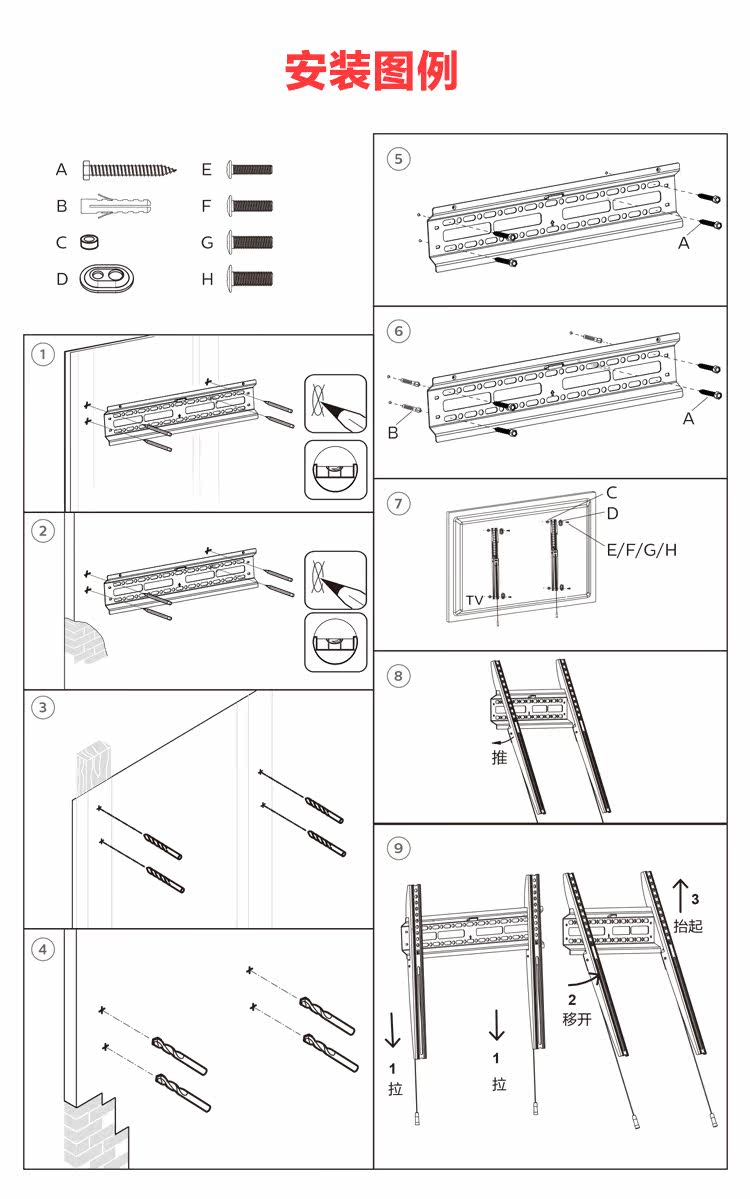 安装图例

A
B
C
D
E
F
G
H

1

2

3

4

5
A

6
B
A

7
C
D
E/F/G/H
TV

8
推

9
1
拉
1
拉
2
移开
3
抬起