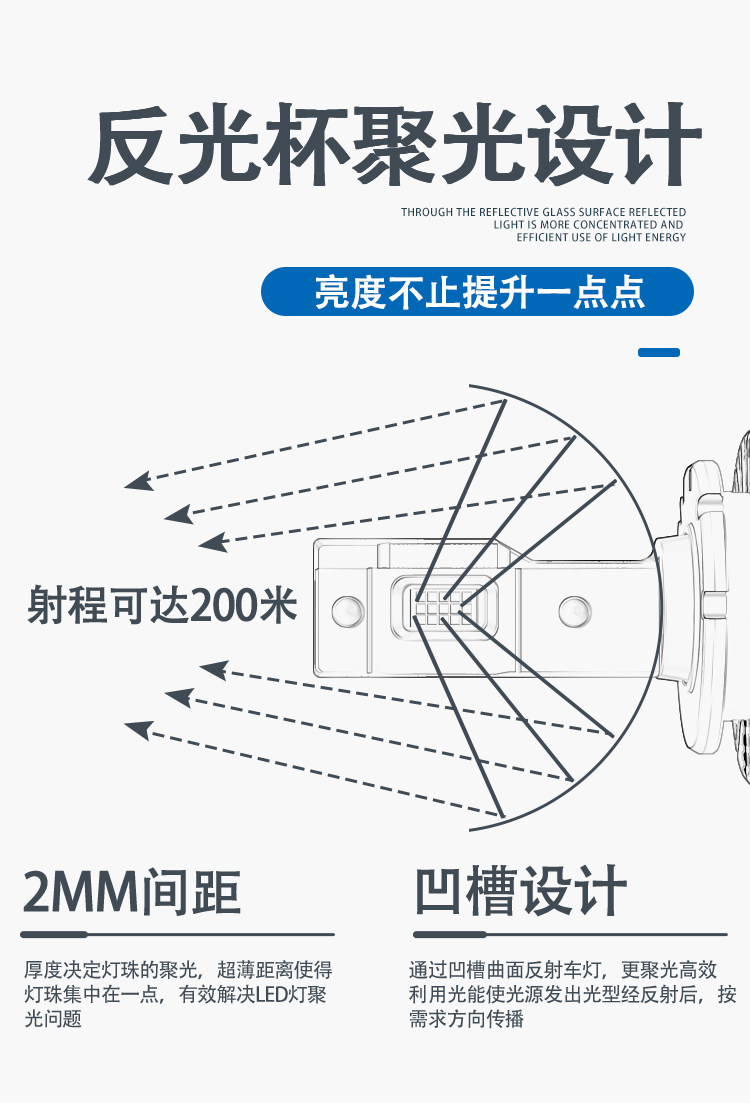 反光杯聚光设计

THROUGH THE REFLECTIVE GLASS SURFACE REFLECTED LIGHT IS MORE CONCENTRATED AND EFFICIENT USE OF LIGHT ENERGY

亮度不止提升一点点

射程可达200米

2MM间距

厚度决定灯珠的聚光，超薄距离使得灯珠集中在一点，有效解决LED灯聚光问题

凹槽设计

通过凹槽曲面反射车灯，更聚光高效利用光能使光源发出光型经反射后，按需求方向传播