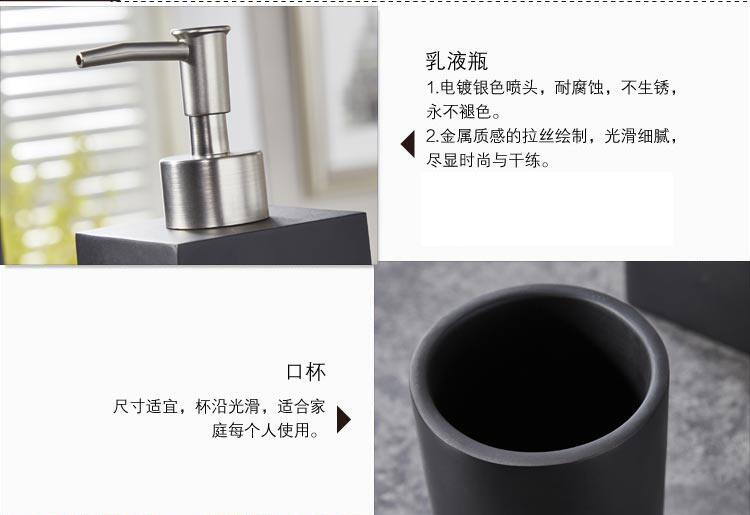 乳液瓶

1.电镀银色喷头，耐腐蚀，不生锈，永不褪色。

2.金属质感的拉丝绘制，光滑细腻，尽显时尚与干练。

口杯

尺寸适宜，杯沿光滑，适合家庭每个人使用。