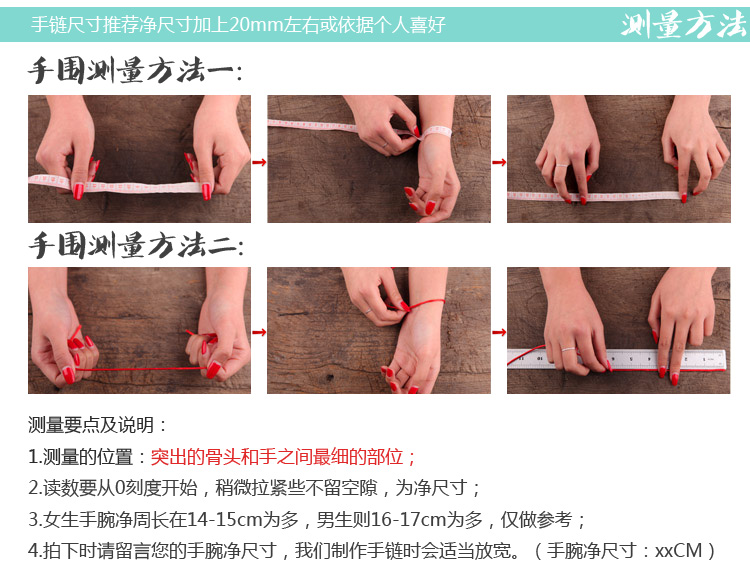 手链尺寸推荐净尺寸加上20mm左右或依据个人喜好

测量方法

手围测量方法一：

手围测量方法二：

测量要点及说明：

1.测量的位置：突出的骨头和手之间最细的部位；

2.读数要从0刻度开始，稍微拉紧些不留空隙，为净尺寸；

3.女生手腕净周长在14-15cm为多，男生则16-17cm为多，仅做参考；

4.拍下时请留言您的手腕净尺寸，我们制作手链时会适当放宽。（手腕净尺寸：xxCM）