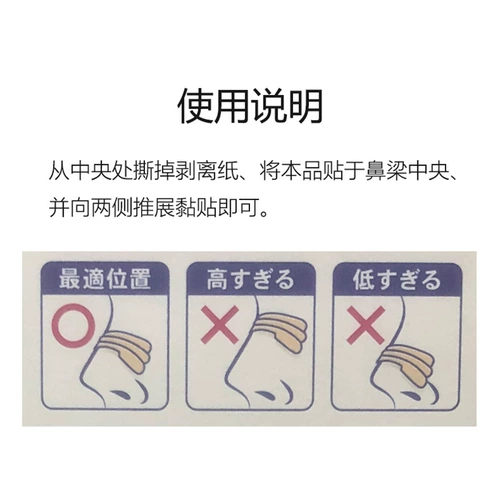 使用说明

从中央处撕掉剥离纸、将本品贴于鼻梁中央、并向两侧推展黏贴即可。

最適位置

高すぎる

低すぎる