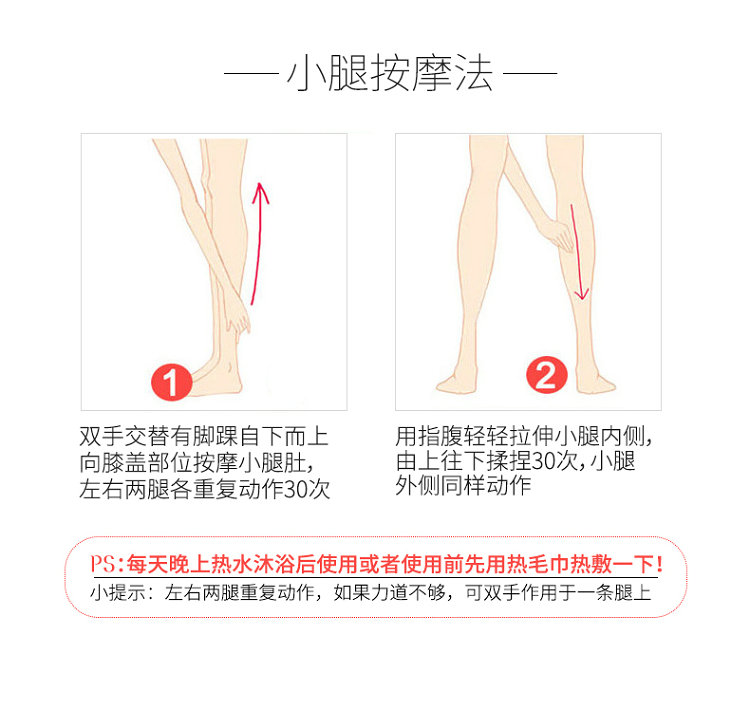 — 小腿按摩法 —

1

双手交替有脚踝自下而上向膝盖部位按摩小腿肚，左右两腿各重复动作30次

2

用指腹轻轻拉伸小腿内侧，由上往下揉捏30次，小腿外侧同样动作

PS：每天晚上热水沐浴后使用或者使用前先用热毛巾热敷一下！
小提示：左右两腿重复动作，如果力道不够，可双手作用于一条腿上