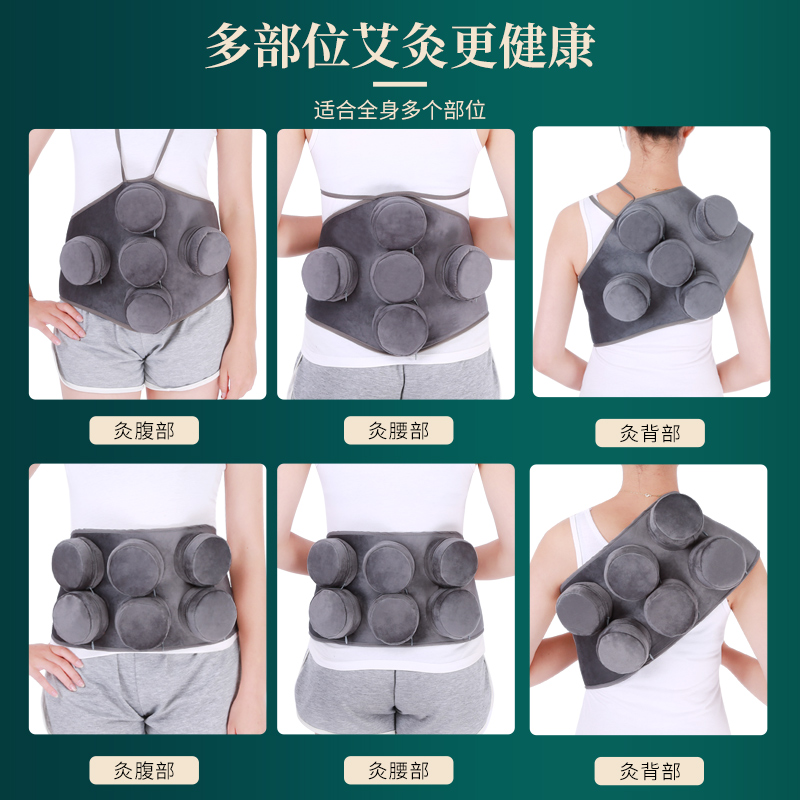 多部位艾灸更健康

适合全身多个部位

灸腹部

灸腰部

灸背部

灸腹部

灸腰部

灸背部