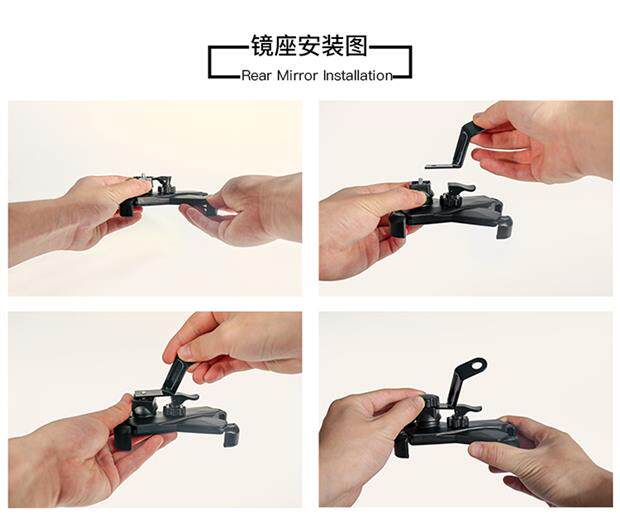 镜座安装图
Rear Mirror Installation