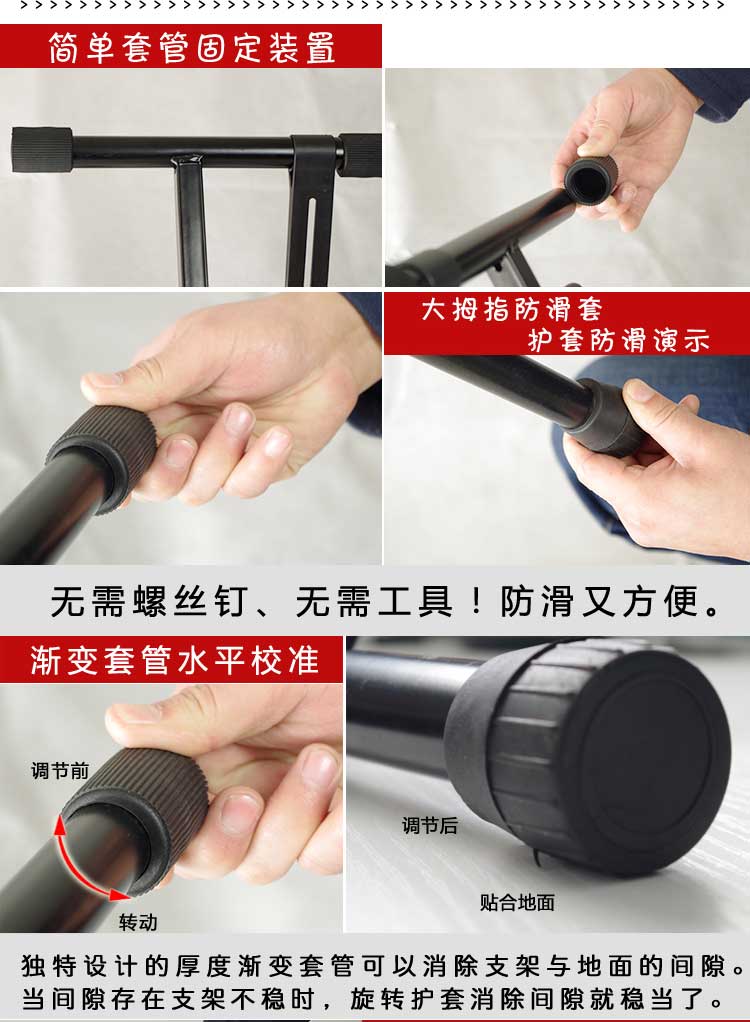 简单套管固定装置

大拇指防滑套
护套防滑演示

无需螺丝钉、无需工具！防滑又方便。

渐变套管水平校准

调节前

转动

调节后

贴合地面

独特设计的厚度渐变套管可以消除支架与地面的间隙。当间隙存在支架不稳时，旋转护套消除间隙就稳当了。