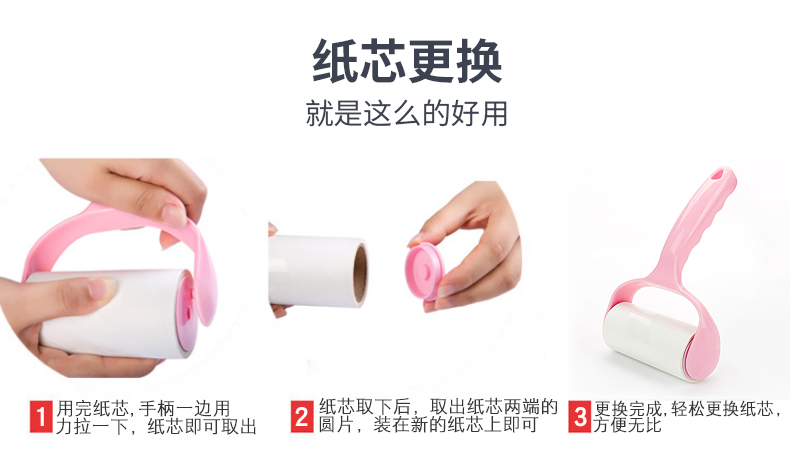 纸芯更换
就是这么的好用

1 用完纸芯, 手柄一边用力拉一下，纸芯即可取出

2 纸芯取下后，取出纸芯两端的圆片，装在新的纸芯上即可

3 更换完成, 轻松更换纸芯，方便无比