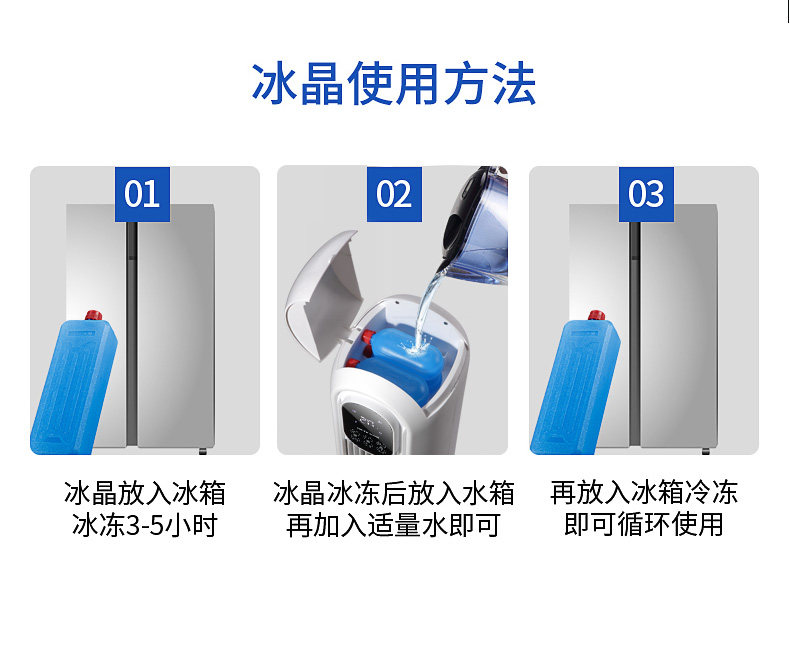 冰晶使用方法

01

冰晶放入冰箱
冰冻3-5小时

02

冰晶冰冻后放入水箱
再加入适量水即可

03

再放入冰箱冷冻
即可循环使用