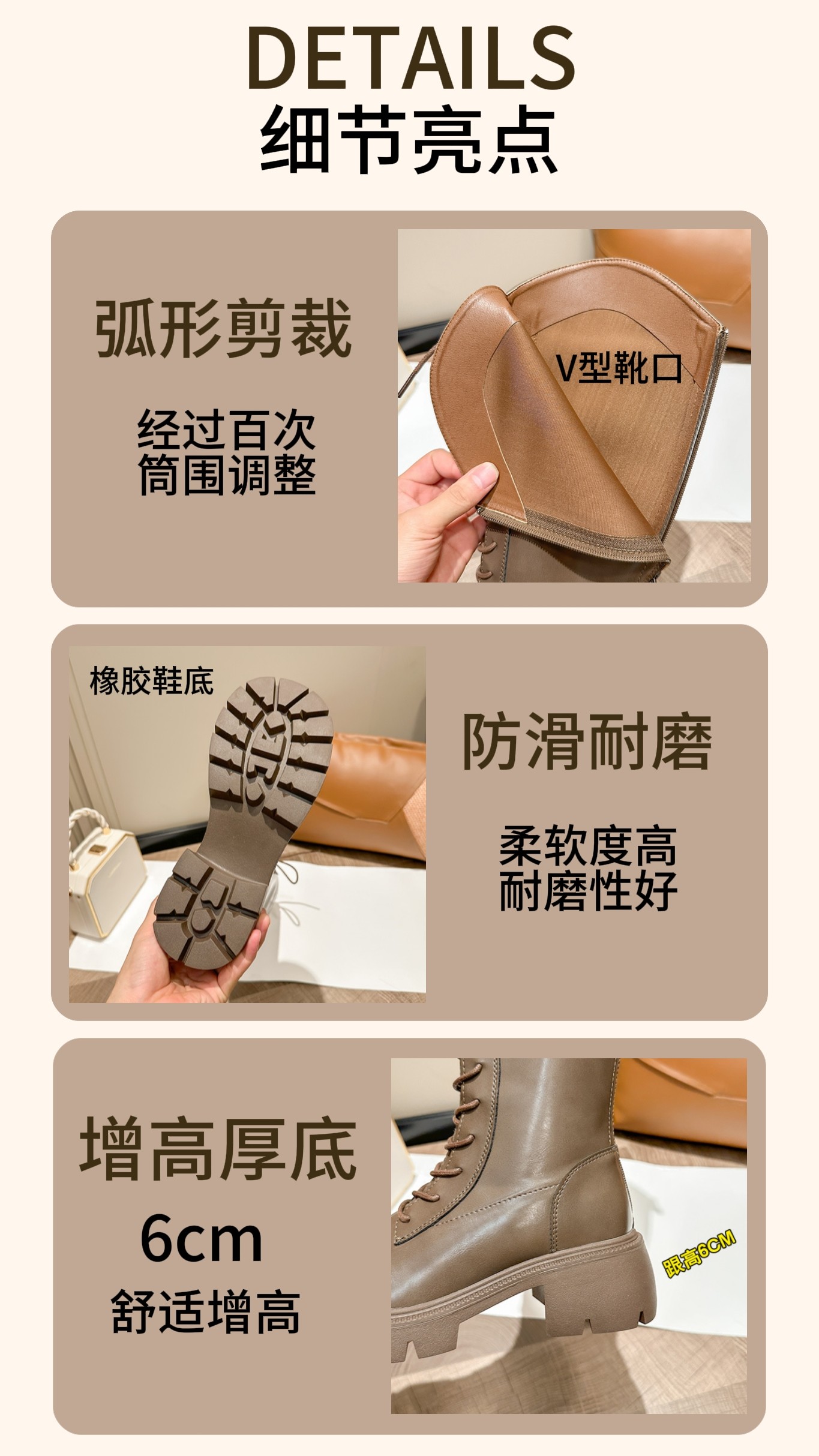 DETAILS
细节亮点

弧形剪裁

经过百次
筒围调整

V型靴口

橡胶鞋底

防滑耐磨

柔软度高
耐磨性好

增高厚底
6cm
舒适增高

跟高6CM