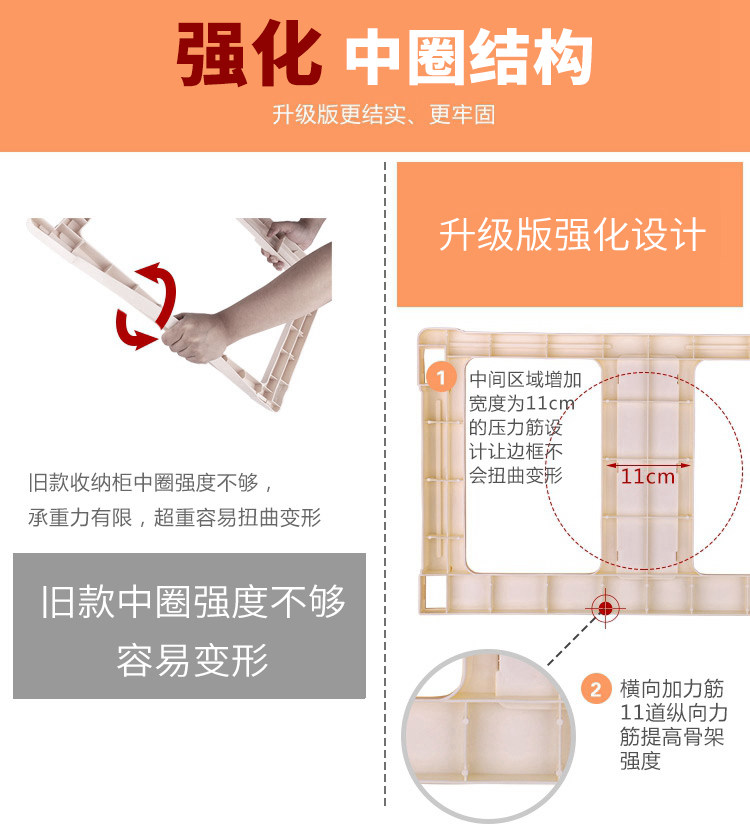 强化 中圈结构

升级版更结实、更牢固

旧款收纳柜中圈强度不够，承重力有限，超重容易扭曲变形

旧款中圈强度不够
容易变形

升级版强化设计

1 中间区域增加宽度为11cm的压力筋设计让边框不会扭曲变形

11cm

2 横向加力筋11道纵向力筋提高骨架强度