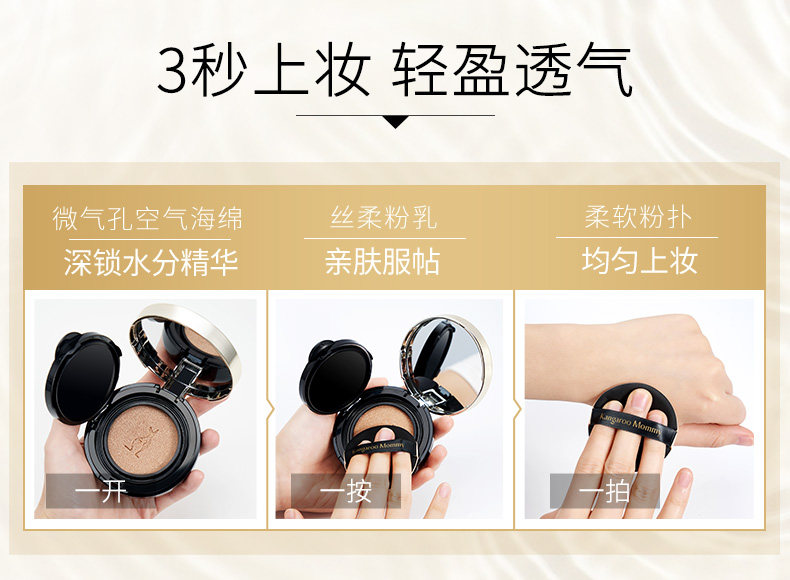 3秒上妆 轻盈透气

微气孔空气海绵
深锁水分精华

丝柔粉乳
亲肤服帖

柔软粉扑
均匀上妆

一开

Kangaroo Mommy
一按

Kangaroo Mommy
一拍