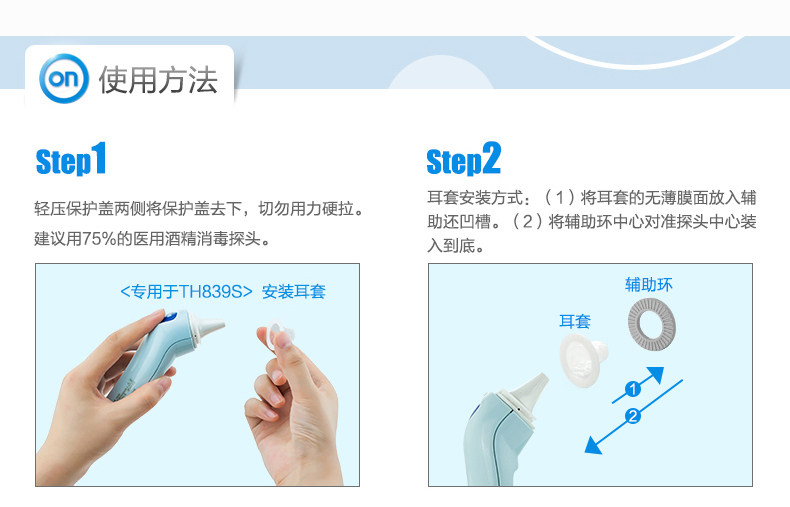 on 使用方法

Step1

轻压保护盖两侧将保护盖去下，切勿用力硬拉。建议用75%的医用酒精消毒探头。

<专用于TH839S> 安装耳套

Step2

耳套安装方式：（1）将耳套的无薄膜面放入辅助还凹槽。（2）将辅助环中心对准探头中心装入到底。

辅助环

耳套

1

2