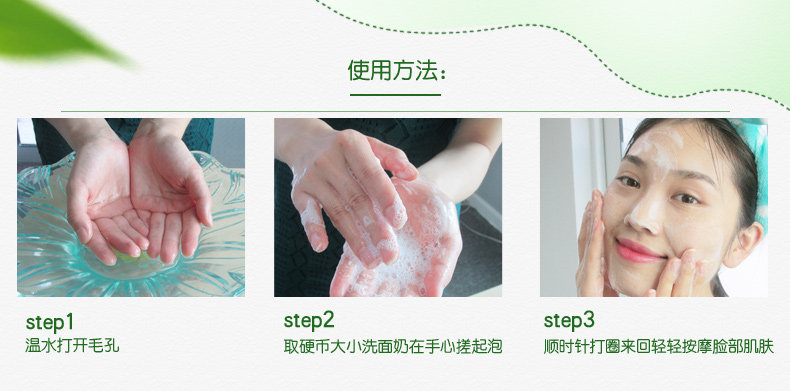 使用方法：

step1
温水打开毛孔

step2
取硬币大小洗面奶在手心搓起泡

step3
顺时针打圈来回轻轻按摩脸部肌肤