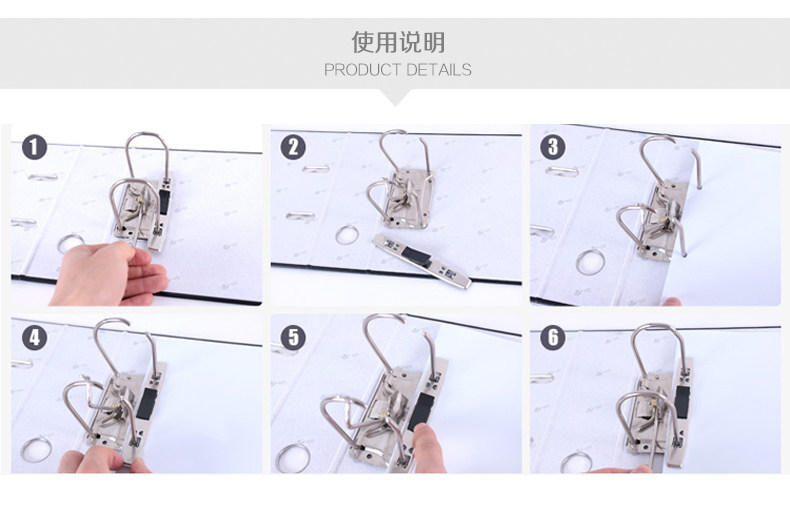 使用说明
PRODUCT DETAILS

1

2

3

4

5

6