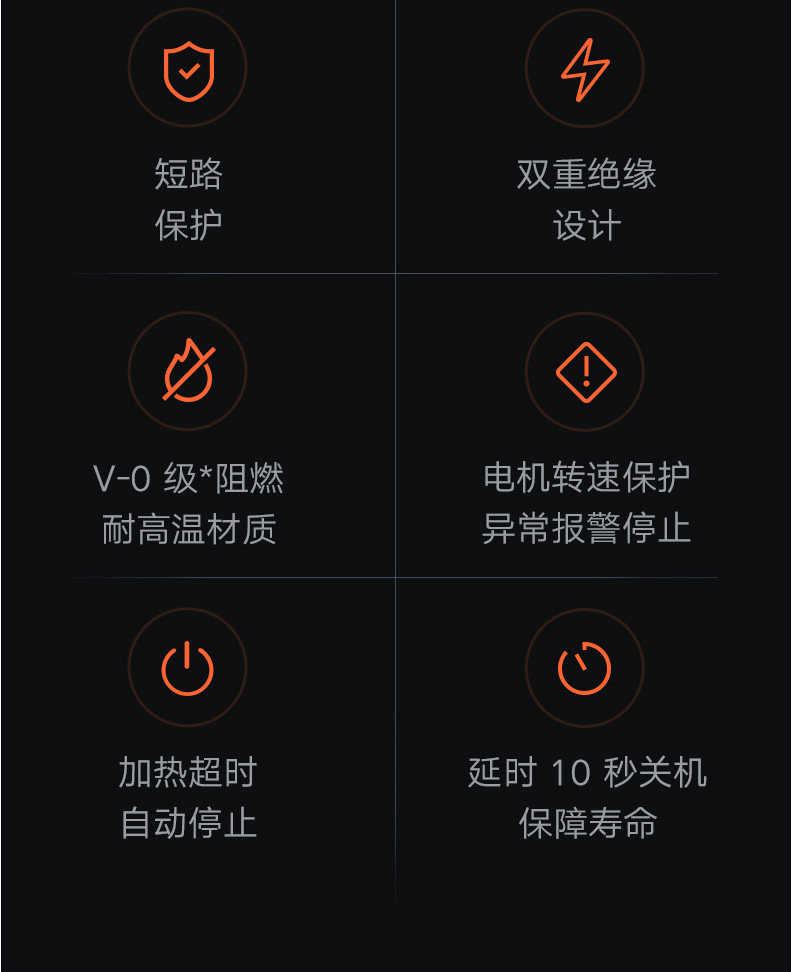 短路
保护

双重绝缘
设计

V-0级*阻燃
耐高温材质

电机转速保护
异常报警停止

加热超时
自动停止

延时10秒关机
保障寿命