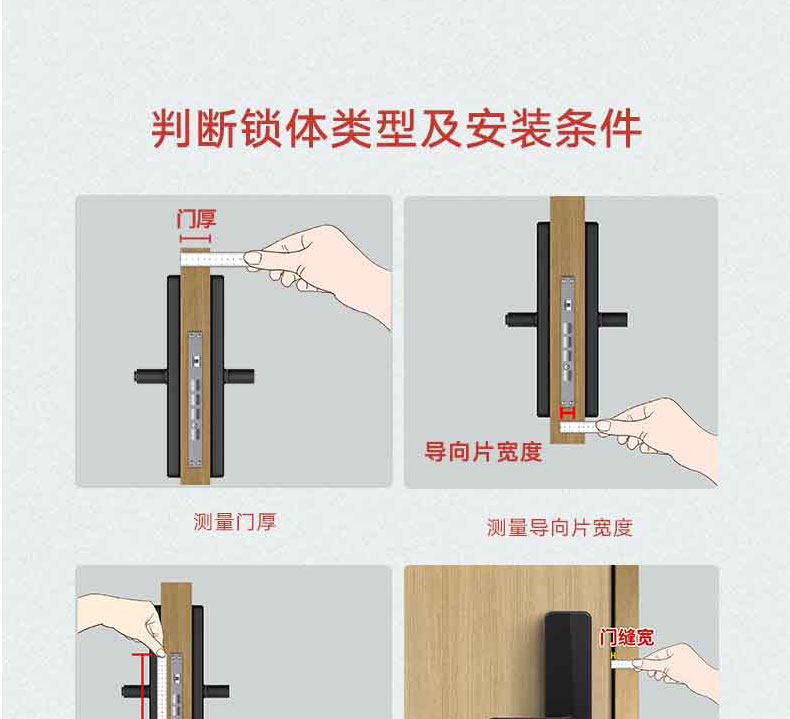 判断锁体类型及安装条件

门厚

导向片宽度

测量门厚

测量导向片宽度

门缝宽