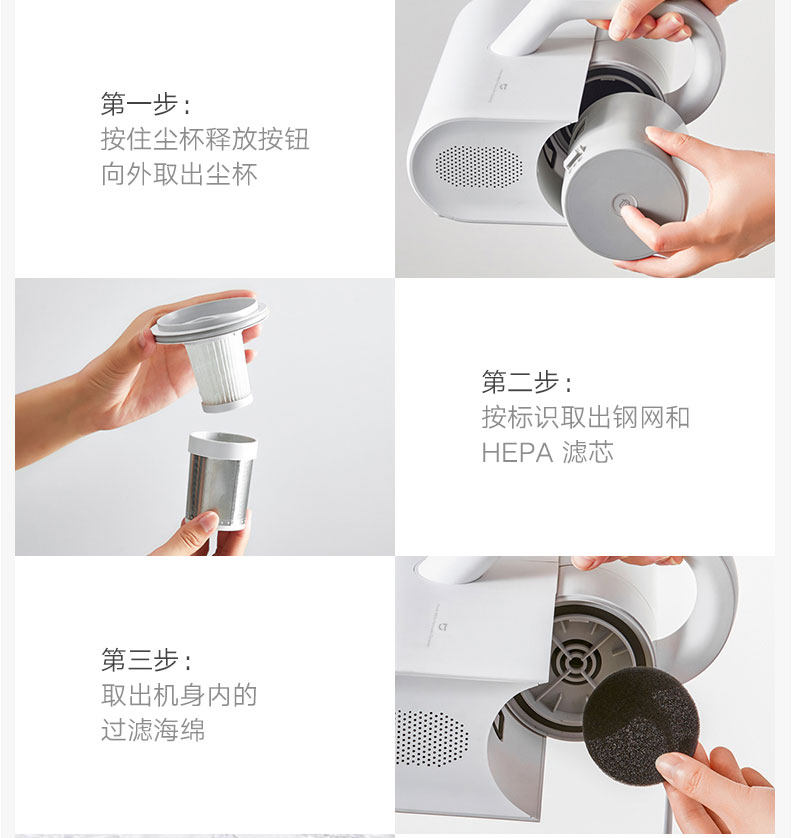 第一步：
按住尘杯释放按钮
向外取出尘杯

第二步：
按标识取出钢网和
HEPA 滤芯

第三步：
取出机身内的
过滤海绵