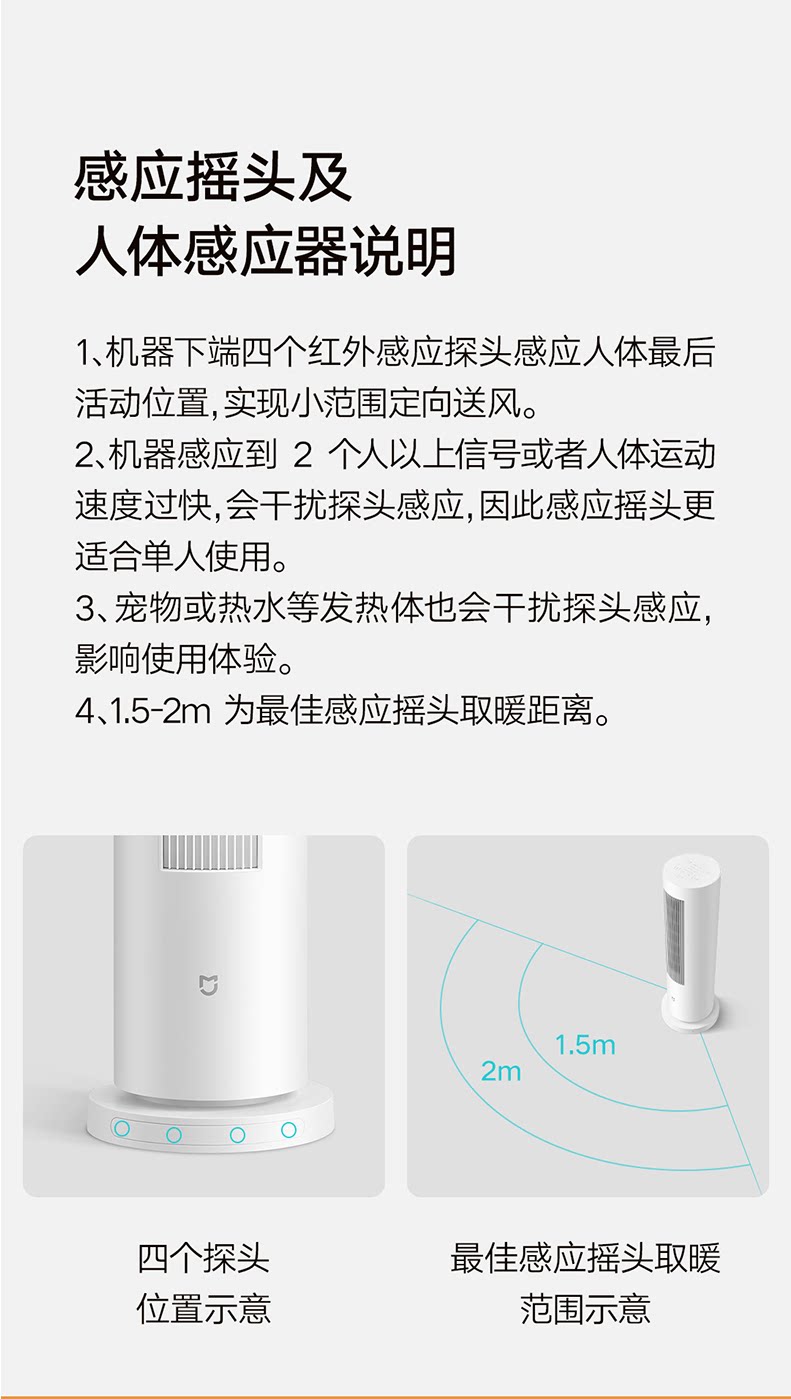 感应摇头及
人体感应器说明

1、机器下端四个红外感应探头感应人体最后活动位置，实现小范围定向送风。
2、机器感应到 2 个人以上信号或者人体运动速度过快，会干扰探头感应，因此感应摇头更适合单人使用。
3、宠物或热水等发热体也会干扰探头感应，影响使用体验。
4、1.5-2m 为最佳感应摇头取暖距离。

1.5m
2m

四个探头
位置示意

最佳感应摇头取暖
范围示意