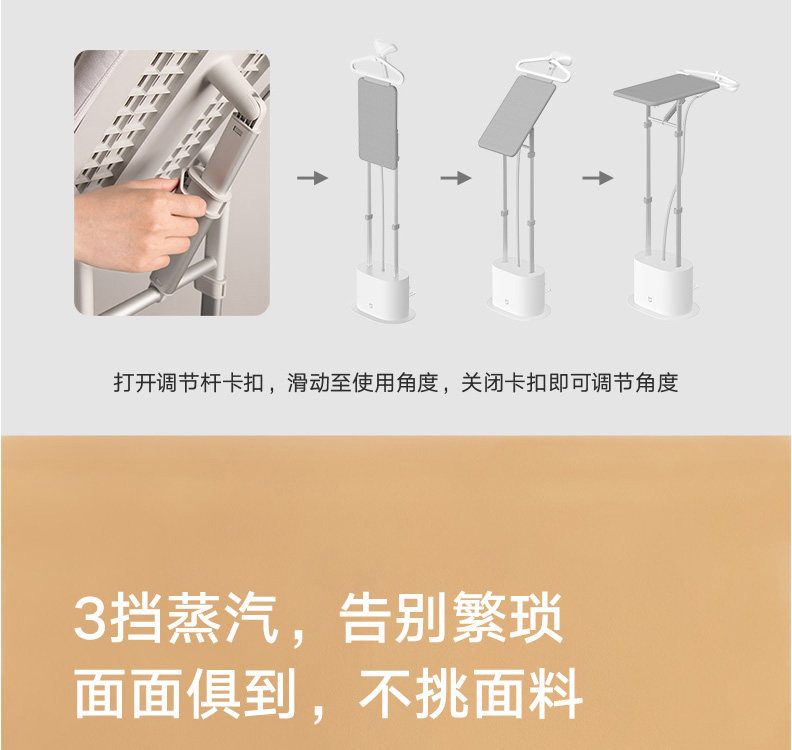 打开调节杆卡扣，滑动至使用角度，关闭卡扣即可调节角度

3挡蒸汽，告别繁琐
面面俱到，不挑面料