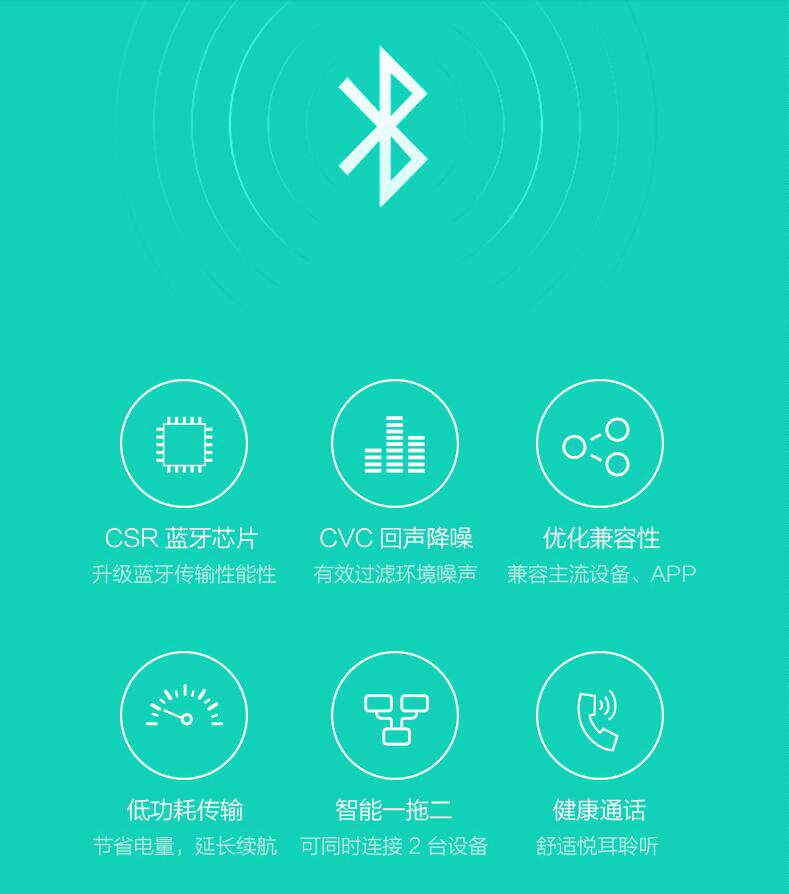 CSR蓝牙芯片
升级蓝牙传输性能性

CVC回声降噪
有效过滤环境噪声

优化兼容性
兼容主流设备、APP

低功耗传输
节省电量，延长续航

智能一拖二
可同时连接2台设备

健康通话
舒适悦耳聆听