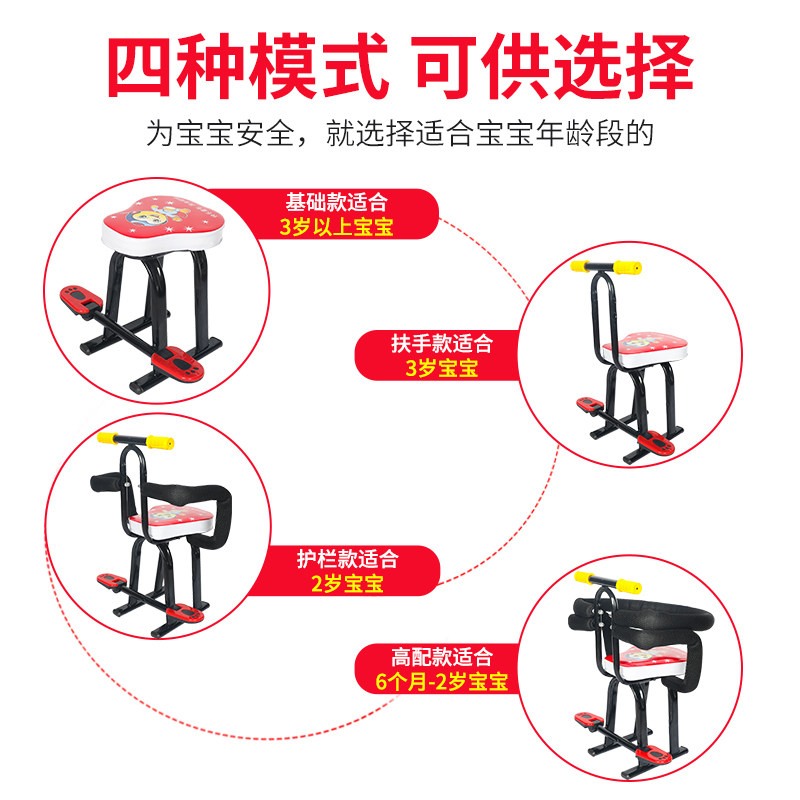 四种模式 可供选择

为宝宝安全，就选择适合宝宝年龄段的

基础款适合
3岁以上宝宝

扶手款适合
3岁宝宝

护栏款适合
2岁宝宝

高配款适合
6个月-2岁宝宝