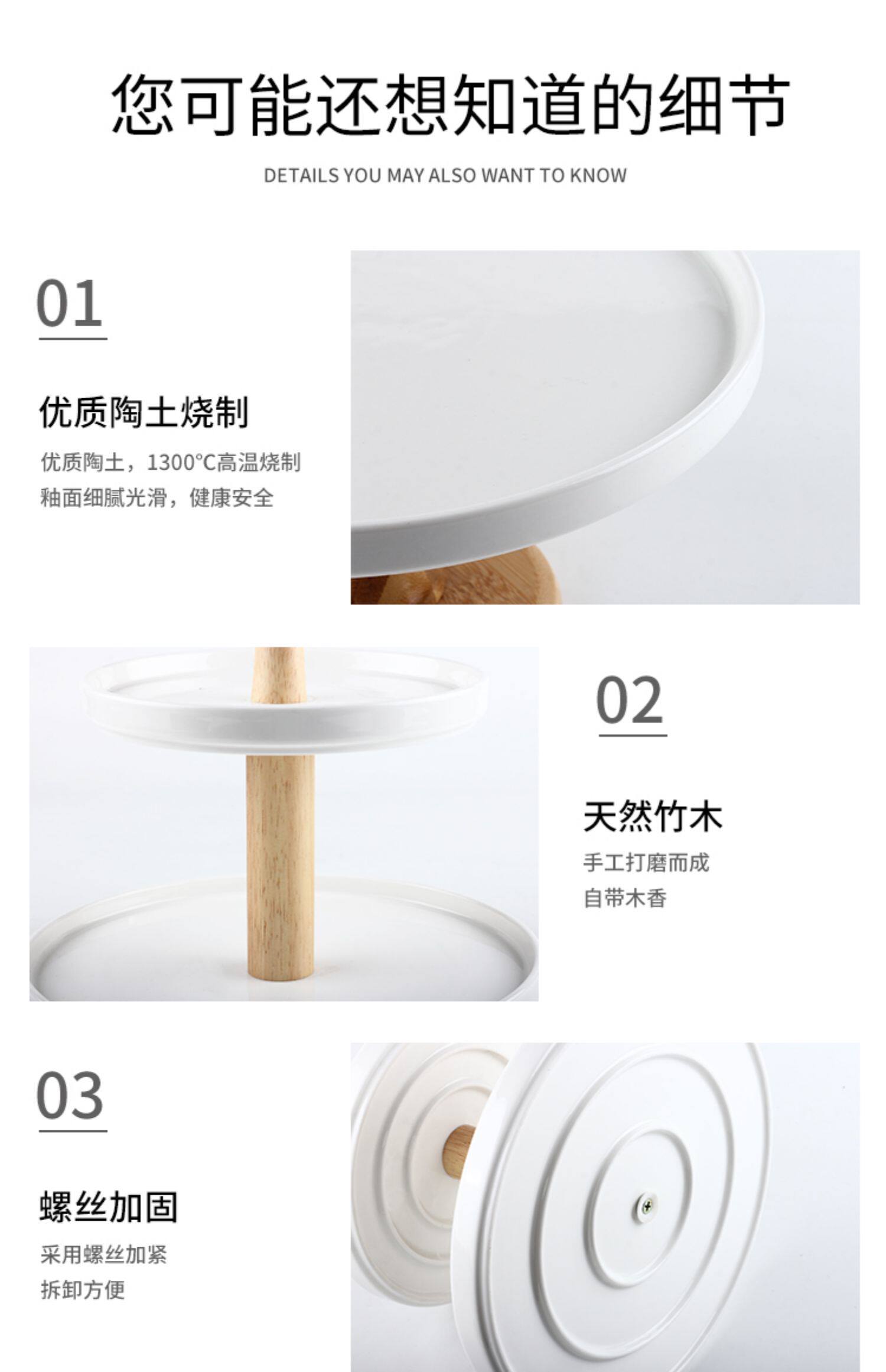 您可能还想知道的细节

DETAILS YOU MAY ALSO WANT TO KNOW

01

优质陶土烧制

优质陶土，1300°C高温烧制
釉面细腻光滑，健康安全

02

天然竹木

手工打磨而成
自带木香

03

螺丝加固

采用螺丝加紧
拆卸方便