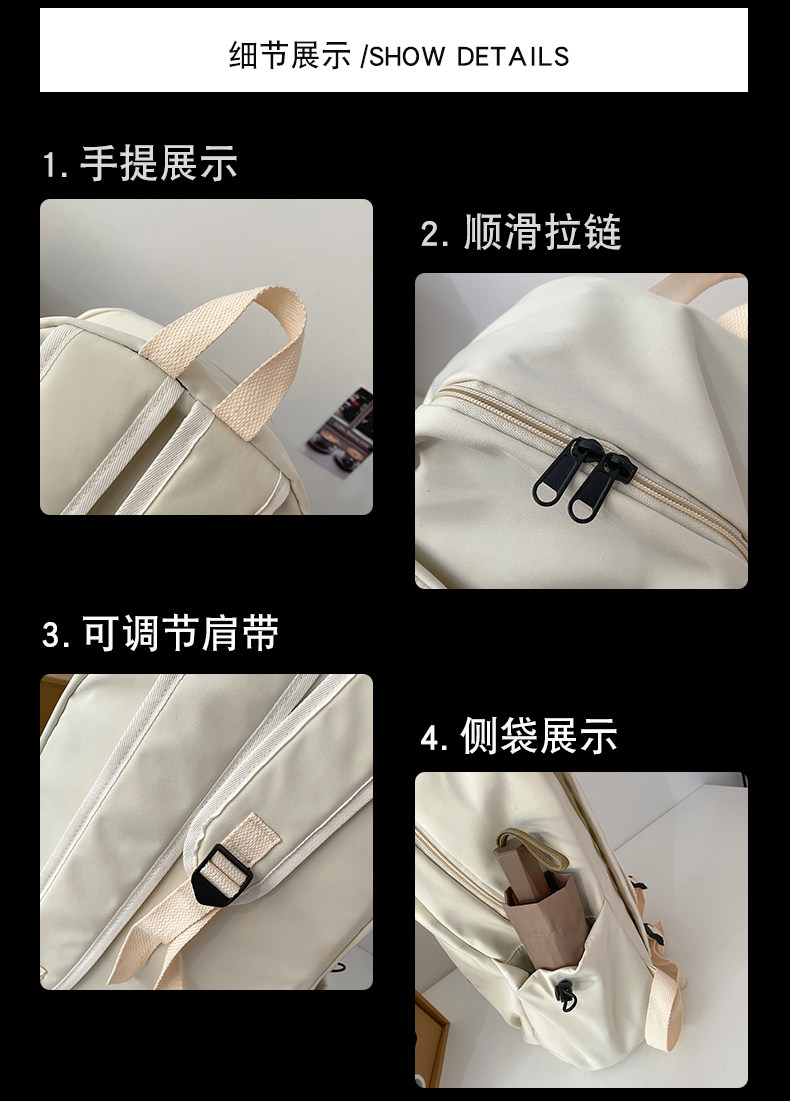 细节展示 /SHOW DETAILS

1. 手提展示

2. 顺滑拉链

3. 可调节肩带

4. 侧袋展示