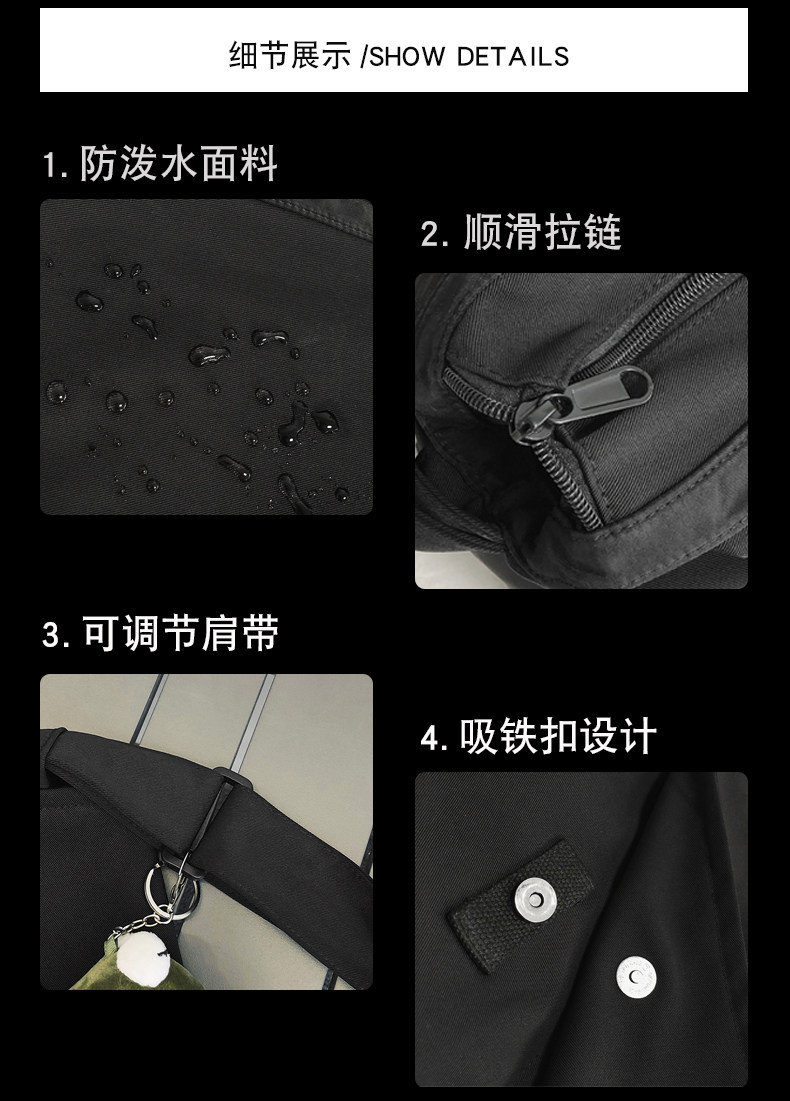 细节展示 /SHOW DETAILS

1. 防泼水面料

2. 顺滑拉链

3. 可调节肩带

4. 吸铁扣设计