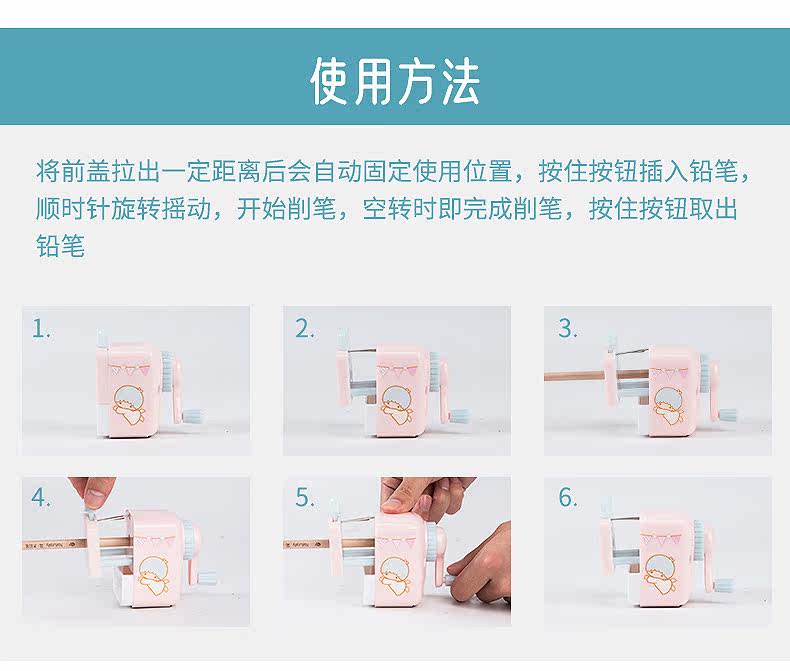 使用方法

将前盖拉出一定距离后会自动固定使用位置，按住按钮插入铅笔，顺时针旋转摇动，开始削笔，空转时即完成削笔，按住按钮取出铅笔

1.

2.

3.

4.

5.

6.