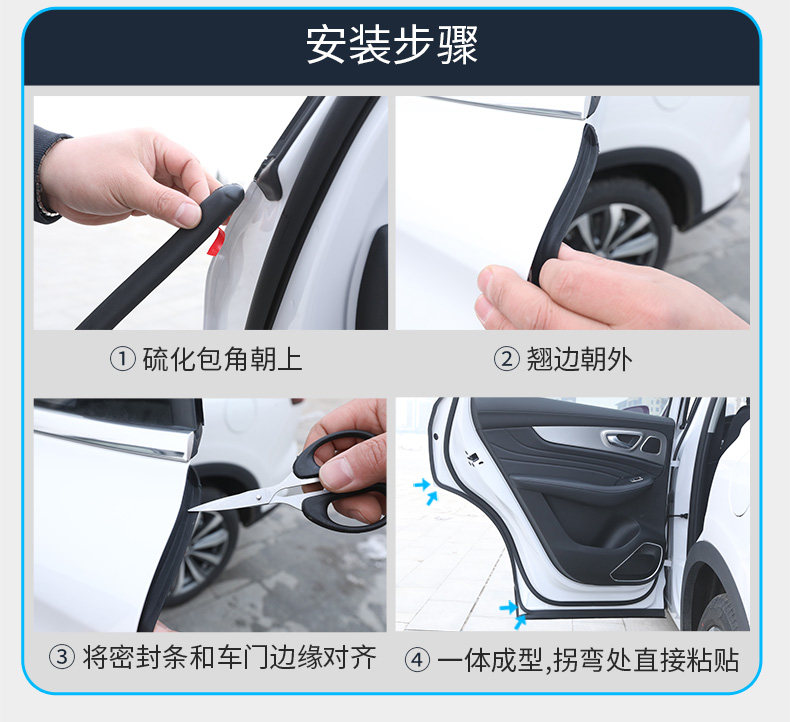 安装步骤

① 硫化包角朝上

② 翘边朝外

③ 将密封条和车门边缘对齐

④ 一体成型,拐弯处直接粘贴