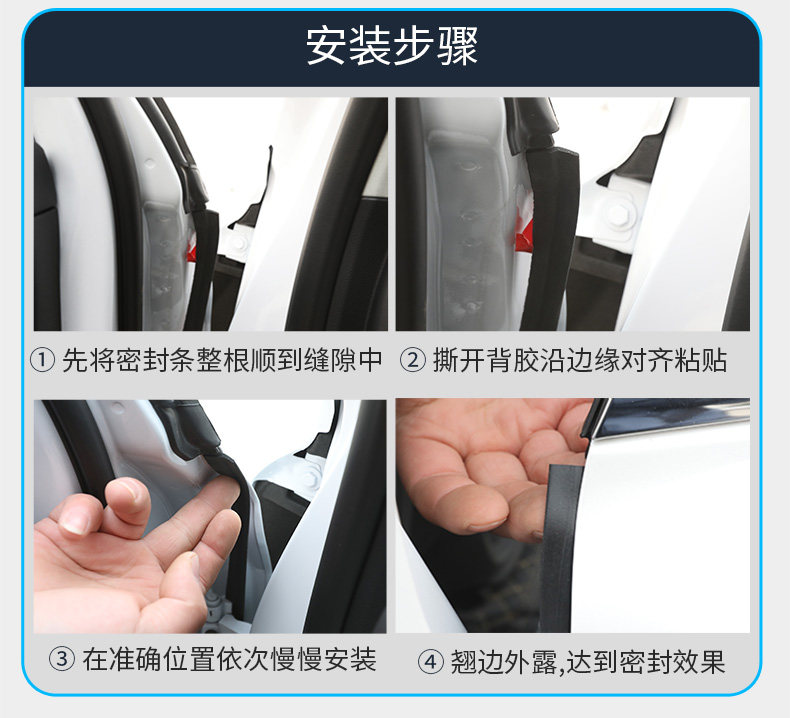 安装步骤

① 先将密封条整根顺到缝隙中

② 撕开背胶沿边缘对齐粘贴

③ 在准确位置依次慢慢安装

④ 翘边外露,达到密封效果