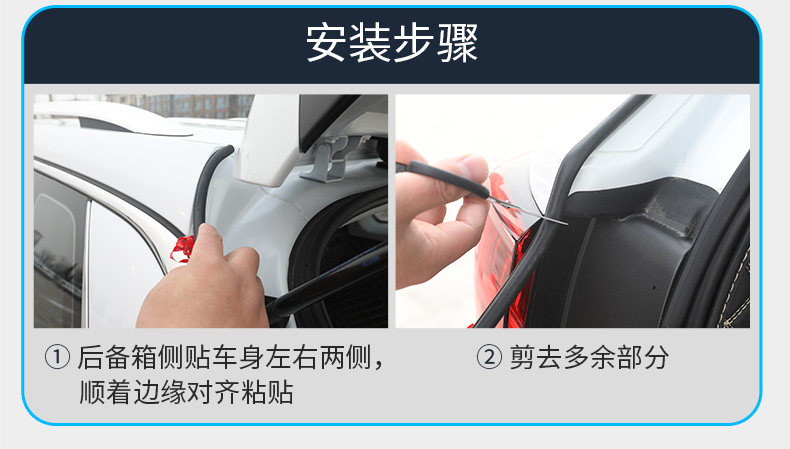 安装步骤

① 后备箱侧贴车身左右两侧，顺着边缘对齐粘贴

② 剪去多余部分