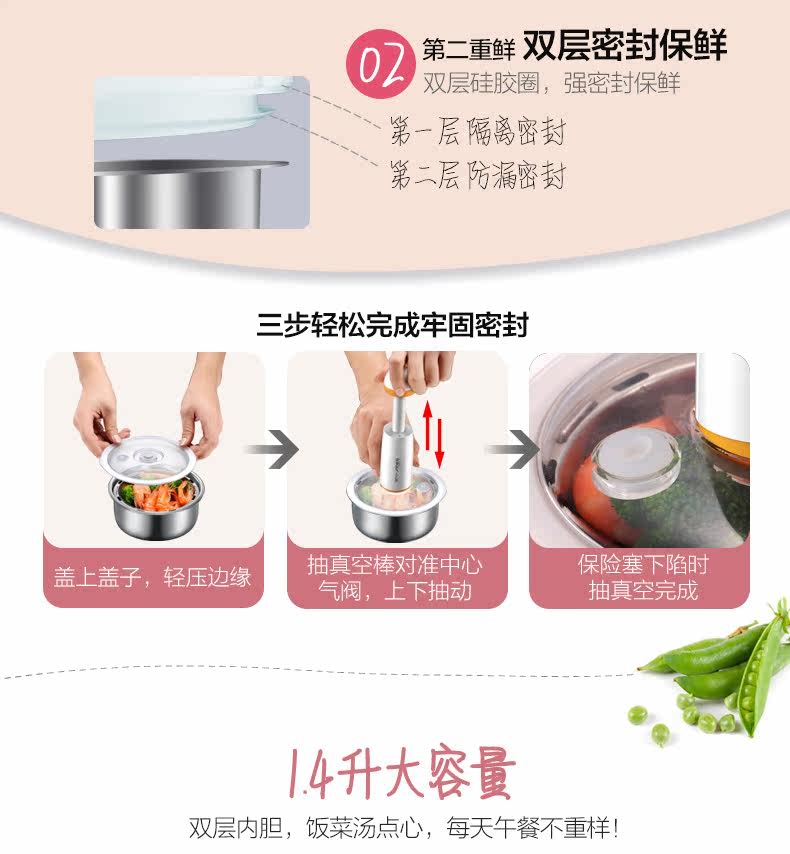 02 第二重鲜 双层密封保鲜
双层硅胶圈，强密封保鲜

第一层 隔离密封
第二层 防漏密封

三步轻松完成牢固密封

盖上盖子，轻压边缘

抽真空棒对准中心气阀，上下抽动

保险塞下陷时抽真空完成

1.4升大容量
双层内胆，饭菜汤点心，每天午餐不重样！