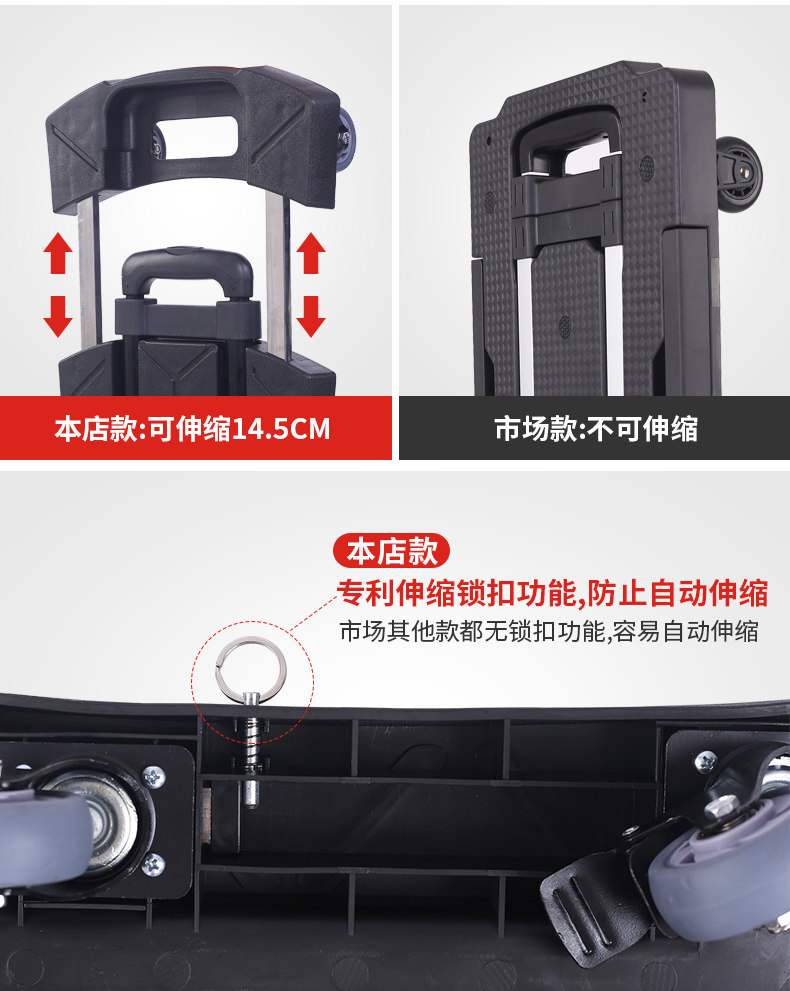 本店款:可伸缩14.5CM

市场款:不可伸缩

本店款

专利伸缩锁扣功能,防止自动伸缩

市场其他款都无锁扣功能,容易自动伸缩