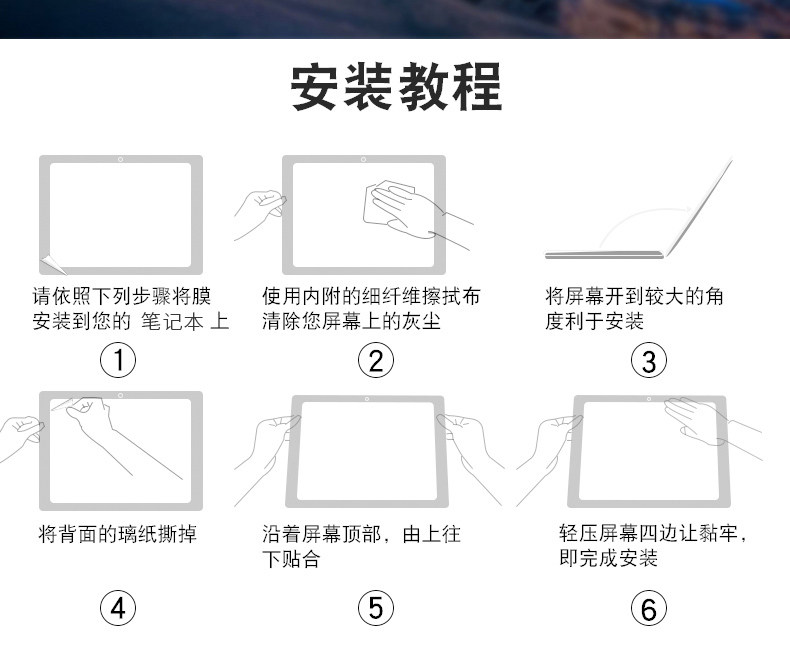 安装教程

请依照下列步骤将膜安装到您的 笔记本 上

①

使用内附的细纤维擦拭布清除您屏幕上的灰尘

②

将屏幕开到较大的角度利于安装

③

将背面的璃纸撕掉

④

沿着屏幕顶部，由上往下贴合

⑤

轻压屏幕四边让黏牢，即完成安装

⑥