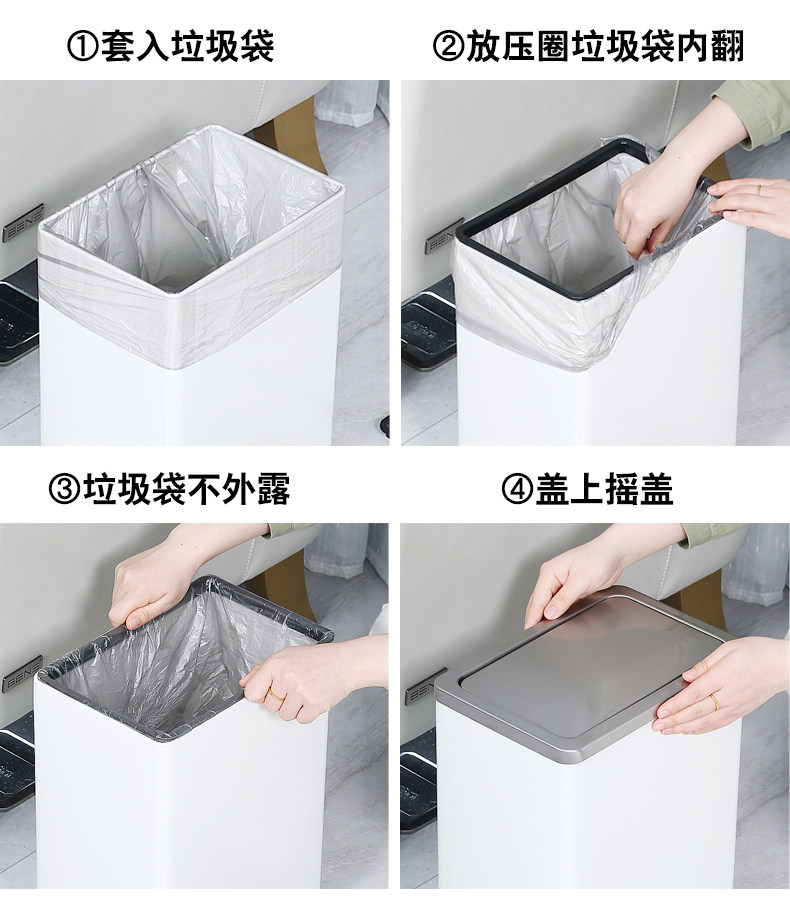 ①套入垃圾袋

②放压圈垃圾袋内翻

③垃圾袋不外露

④盖上摇盖