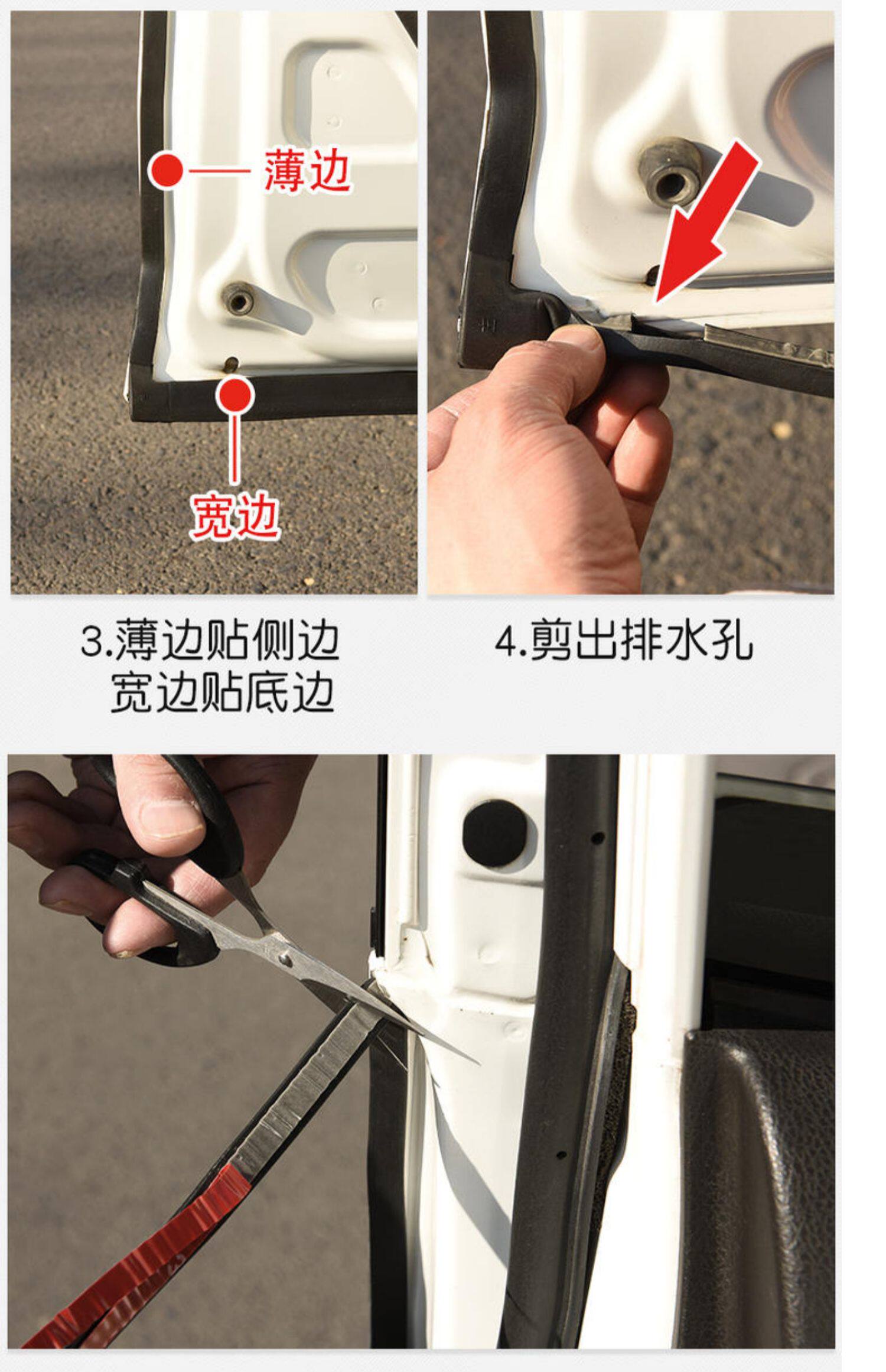 薄边

宽边

3.薄边贴侧边
宽边贴底边

4.剪出排水孔