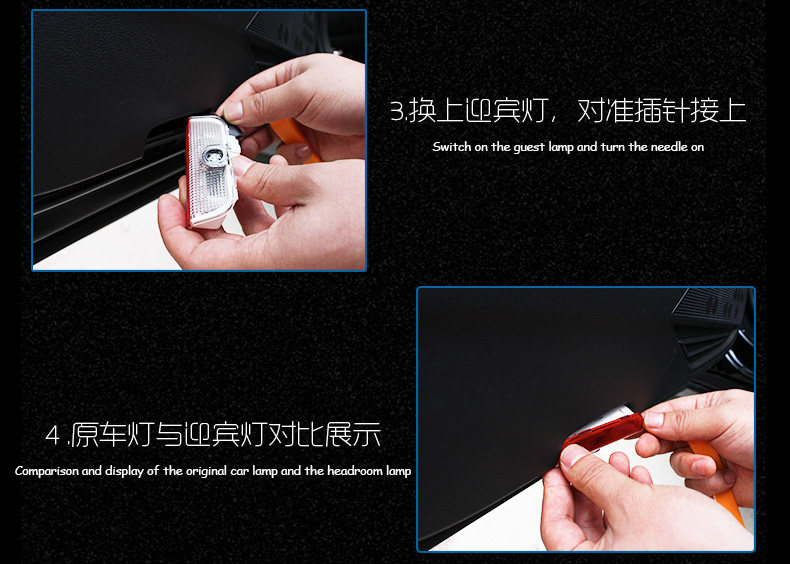 3.换上迎宾灯，对准插针接上

Switch on the guest lamp and turn the needle on

4 .原车灯与迎宾灯对比展示

Comparison and display of the original car lamp and the headroom lamp