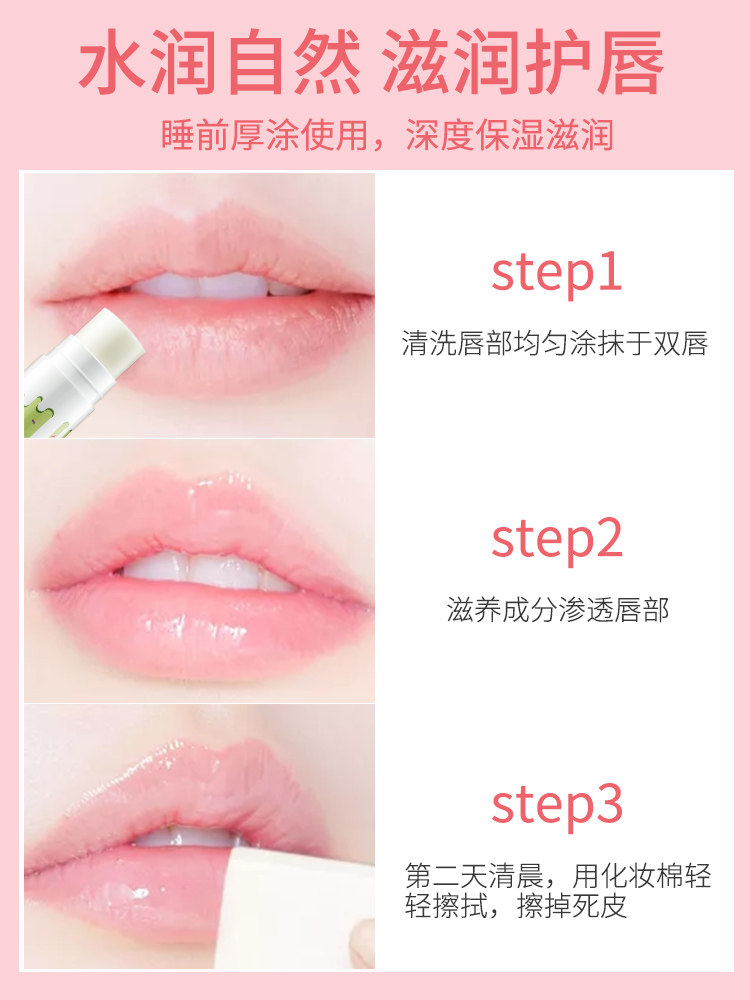 水润自然 滋润护唇

睡前厚涂使用，深度保湿滋润

step1

清洗唇部均匀涂抹于双唇

step2

滋养成分渗透唇部

step3

第二天清晨，用化妆棉轻轻擦拭，擦掉死皮