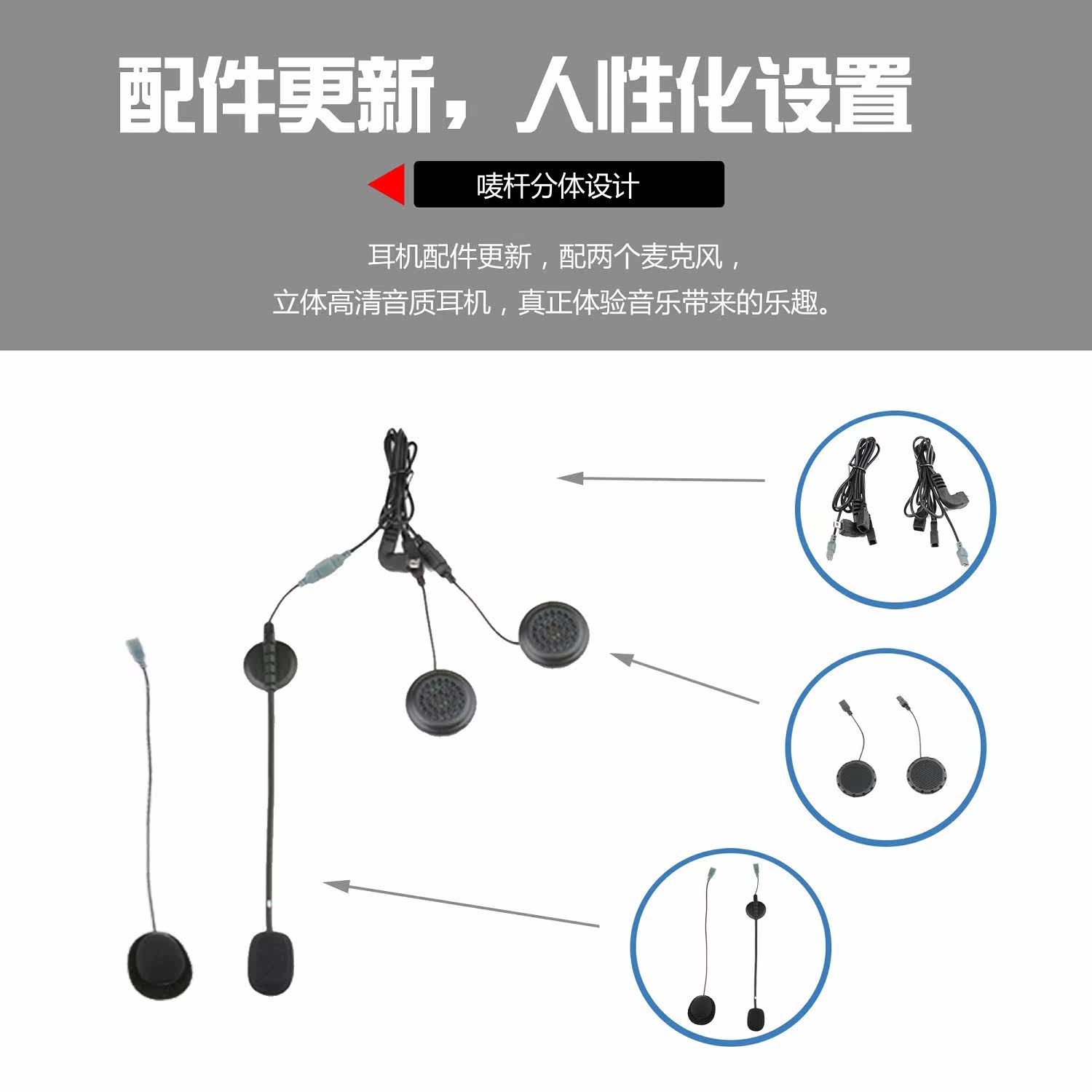 配件更新，人性化设置

唛杆分体设计

耳机配件更新，配两个麦克风，
立体高清音质耳机，真正体验音乐带来的乐趣。