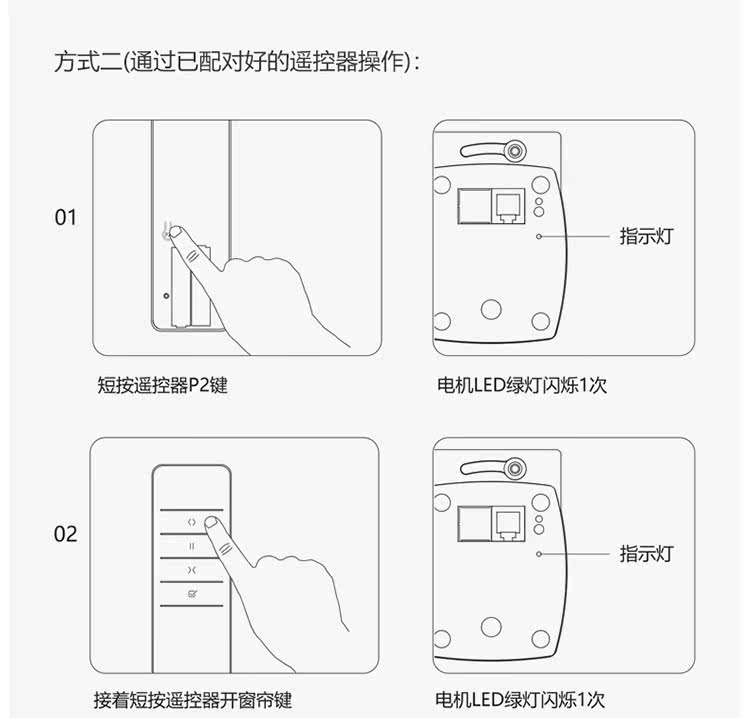 方式二(通过已配对好的遥控器操作)：

01

指示灯

短按遥控器P2键

电机LED绿灯闪烁1次

02

指示灯

接着短按遥控器开窗帘键

电机LED绿灯闪烁1次