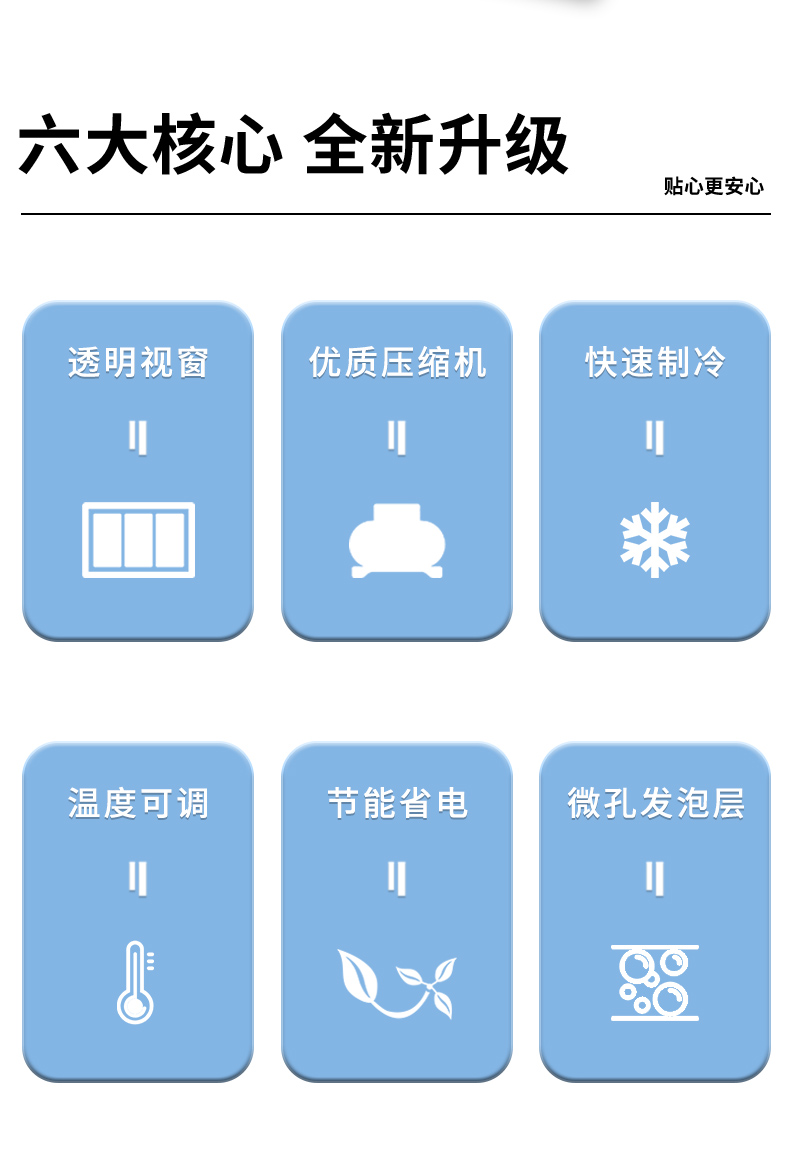 六大核心 全新升级

贴心更安心

透明视窗

优质压缩机

快速制冷

温度可调

节能省电

微孔发泡层