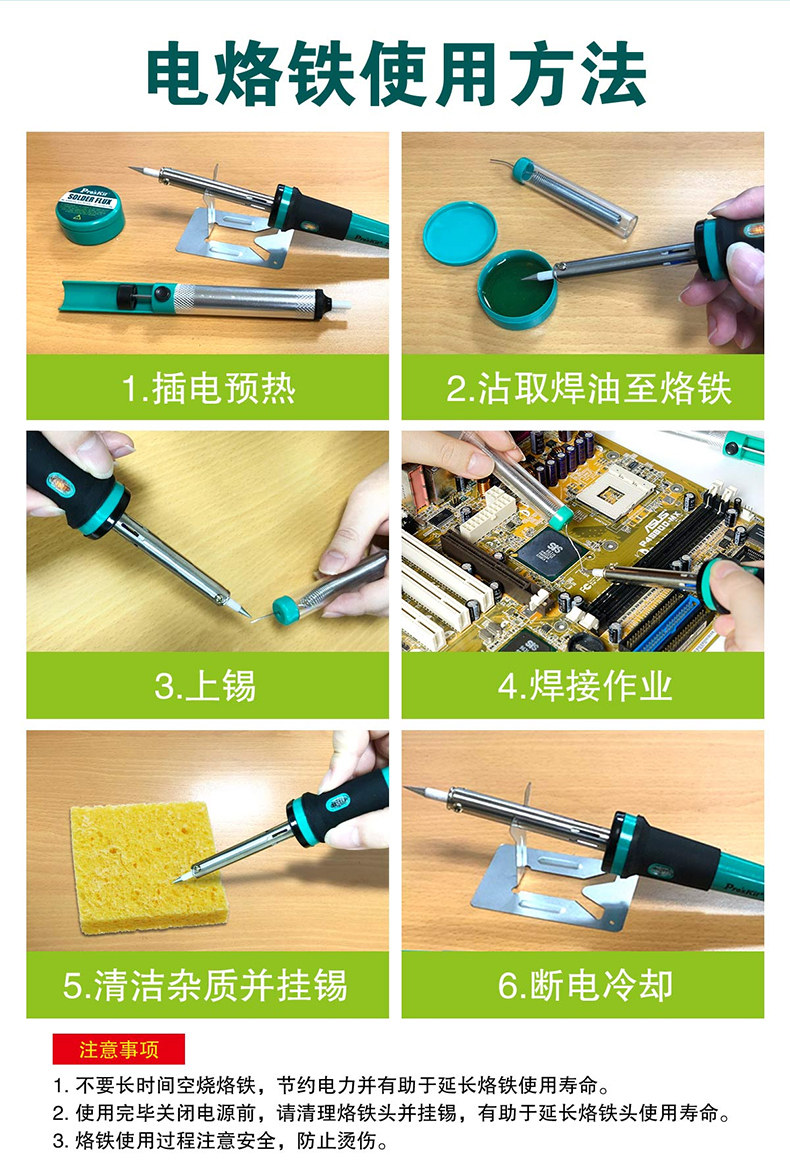 电烙铁使用方法

Pro'sKit
SOLDER FLUX

1.插电预热

2.沾取焊油至烙铁

3.上锡

4.焊接作业

5.清洁杂质并挂锡

6.断电冷却

注意事项

1. 不要长时间空烧烙铁，节约电力并有助于延长烙铁使用寿命。
2. 使用完毕关闭电源前，请清理烙铁头并挂锡，有助于延长烙铁头使用寿命。
3. 烙铁使用过程注意安全，防止烫伤。