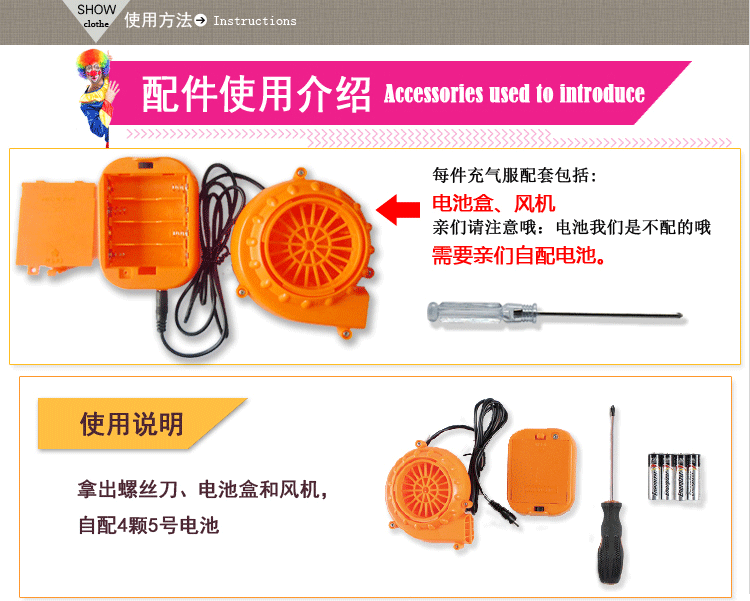 SHOW clothe 使用方法 Instructions

配件使用介绍 Accessories used to introduce

每件充气服配套包括：
电池盒、风机
亲们请注意哦：电池我们是不配的哦
需要亲们自配电池。

使用说明

拿出螺丝刀、电池盒和风机，
自配4颗5号电池