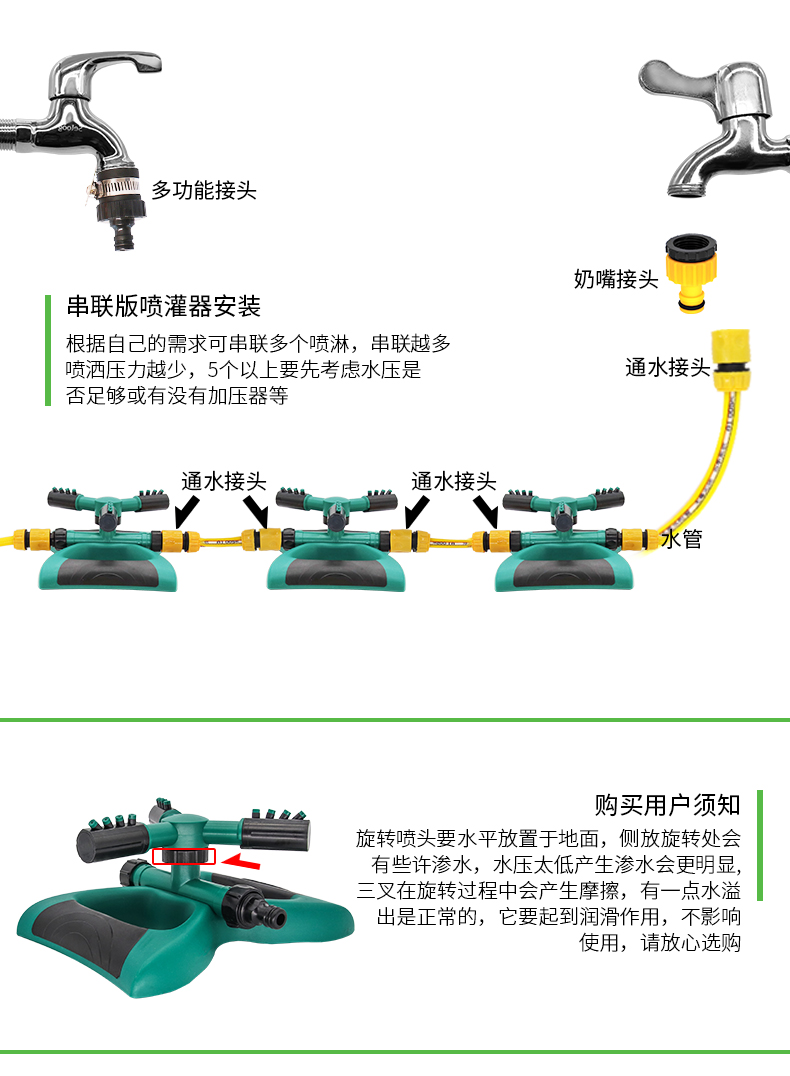 多功能接头

奶嘴接头

串联版喷灌器安装

根据自己的需求可串联多个喷淋，串联越多喷洒压力越少，5个以上要先考虑水压是否足够或有没有加压器等

通水接头

通水接头

通水接头

水管

购买用户须知

旋转喷头要水平放置于地面，侧放旋转处会有些许渗水，水压太低产生渗水会更明显，三叉在旋转过程中会产生摩擦，有一点水溢出是正常的，它要起到润滑作用，不影响使用，请放心选购